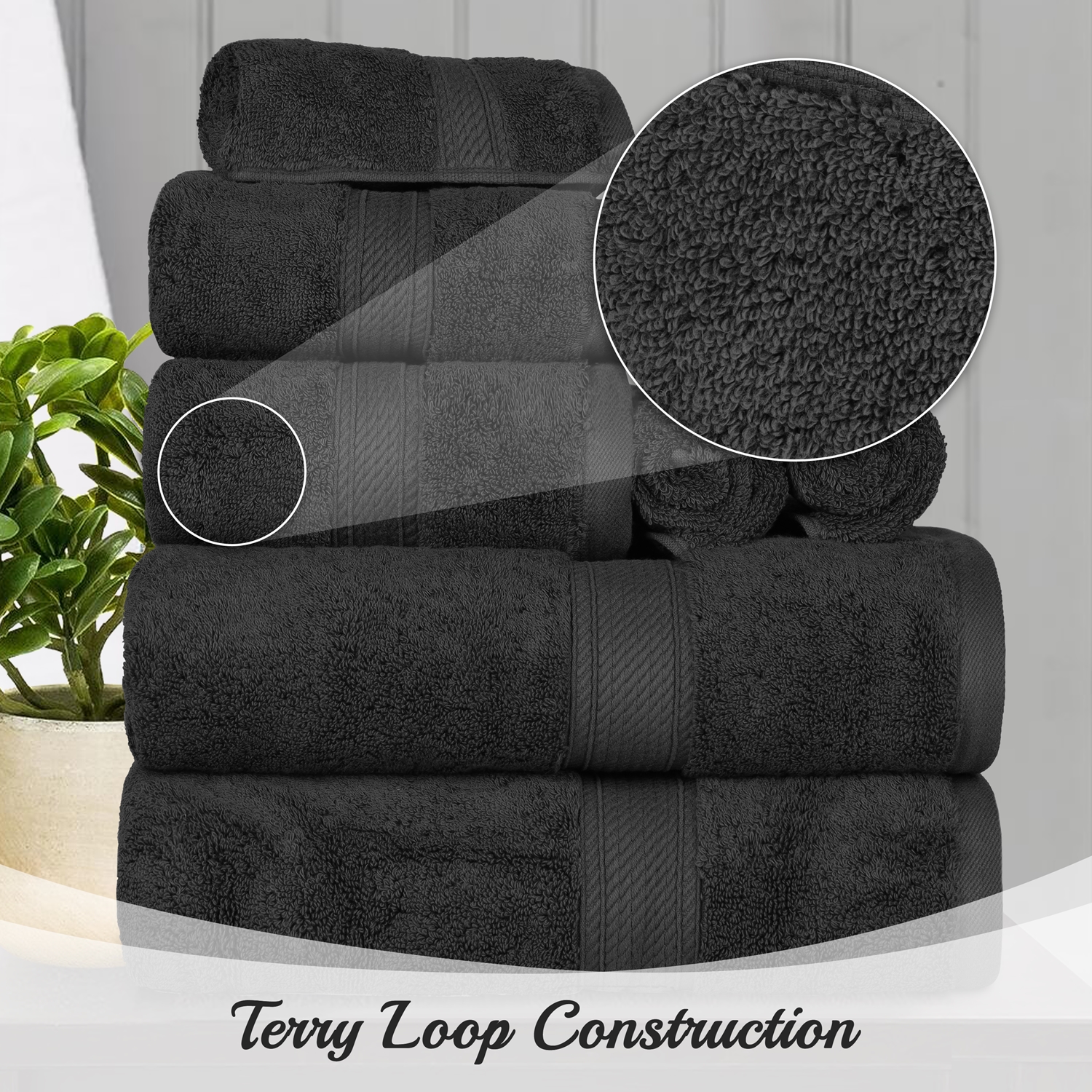 Terry Loop Construction