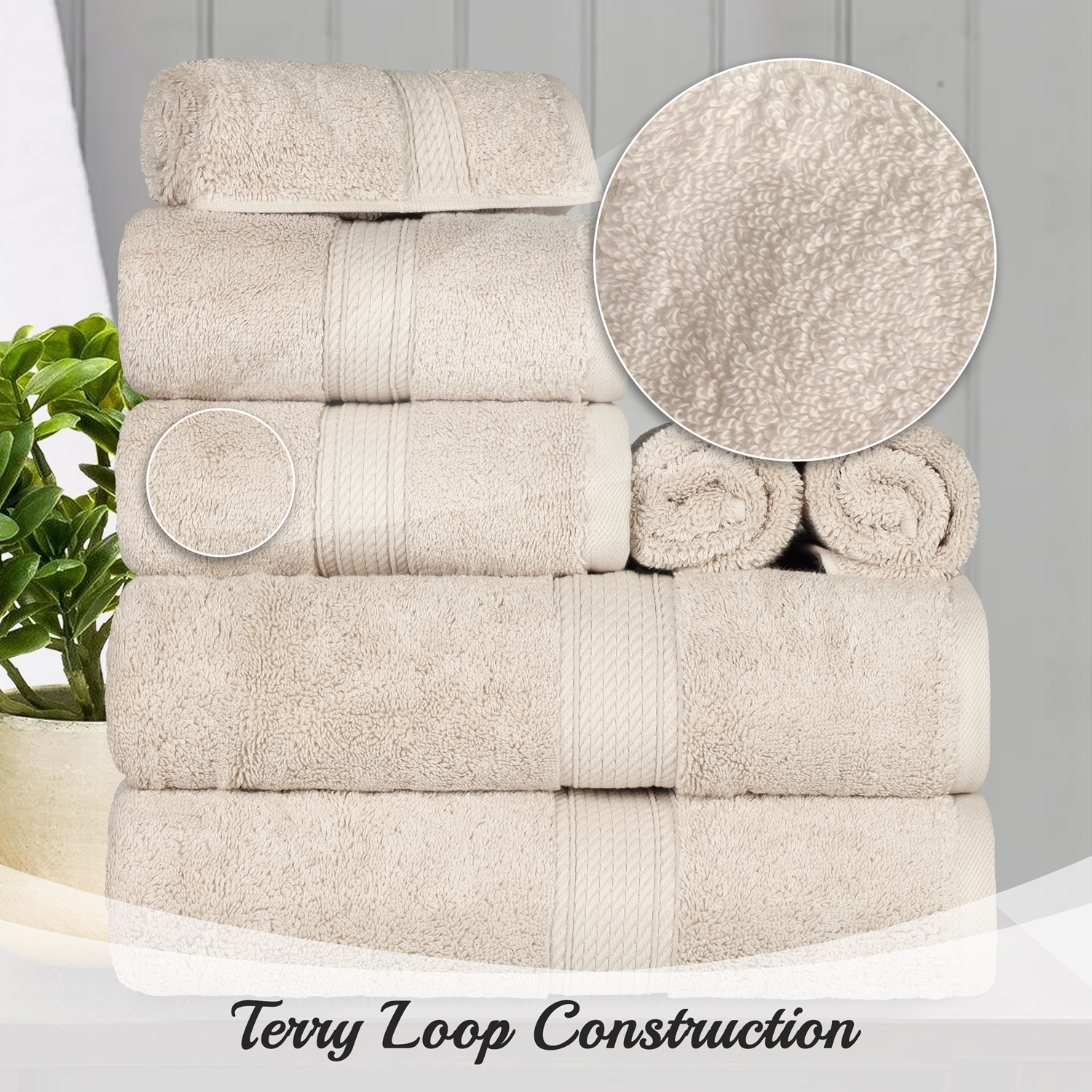 Terry Loop Construction