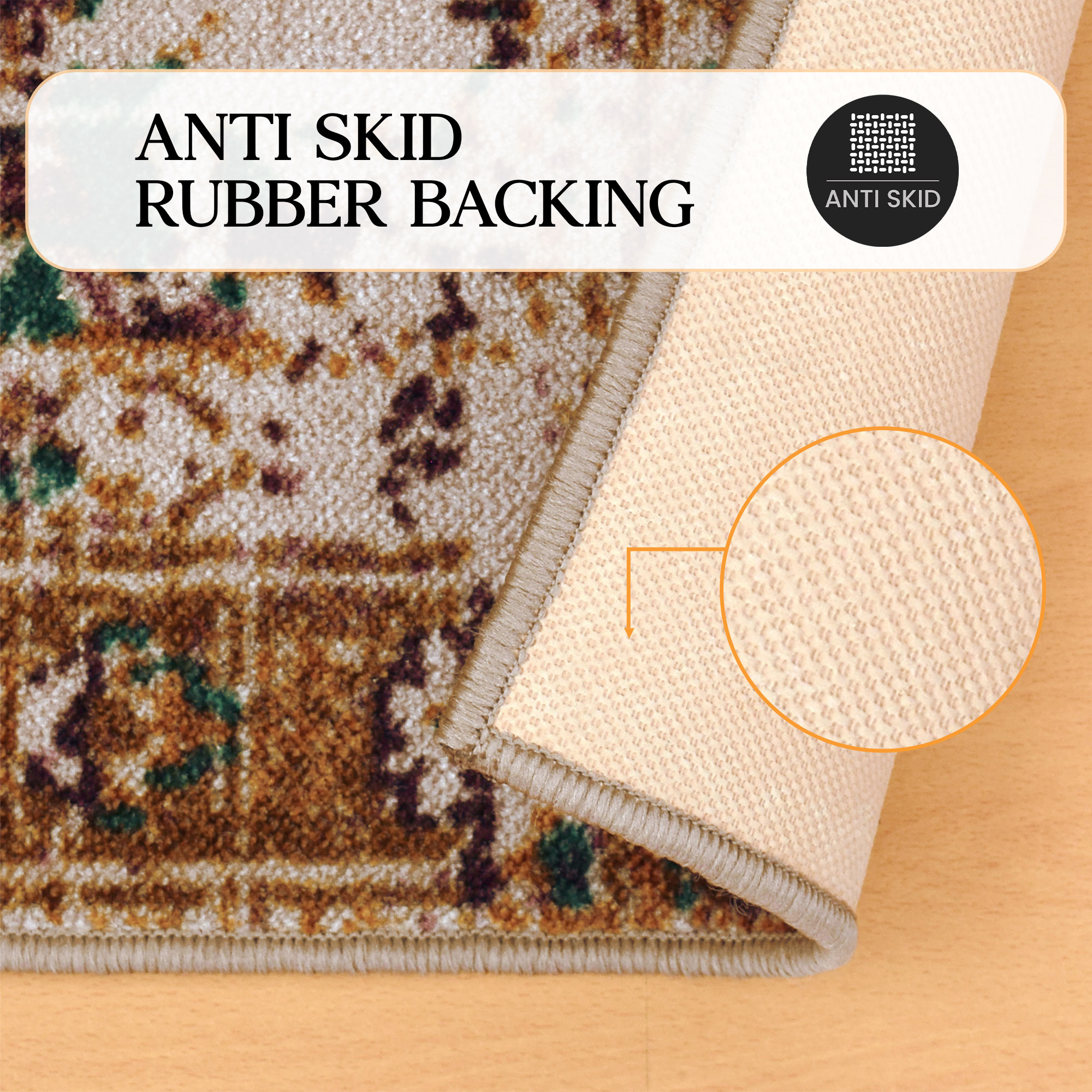 ANTI SKID
RUBBER BACKING

ANTI SKID