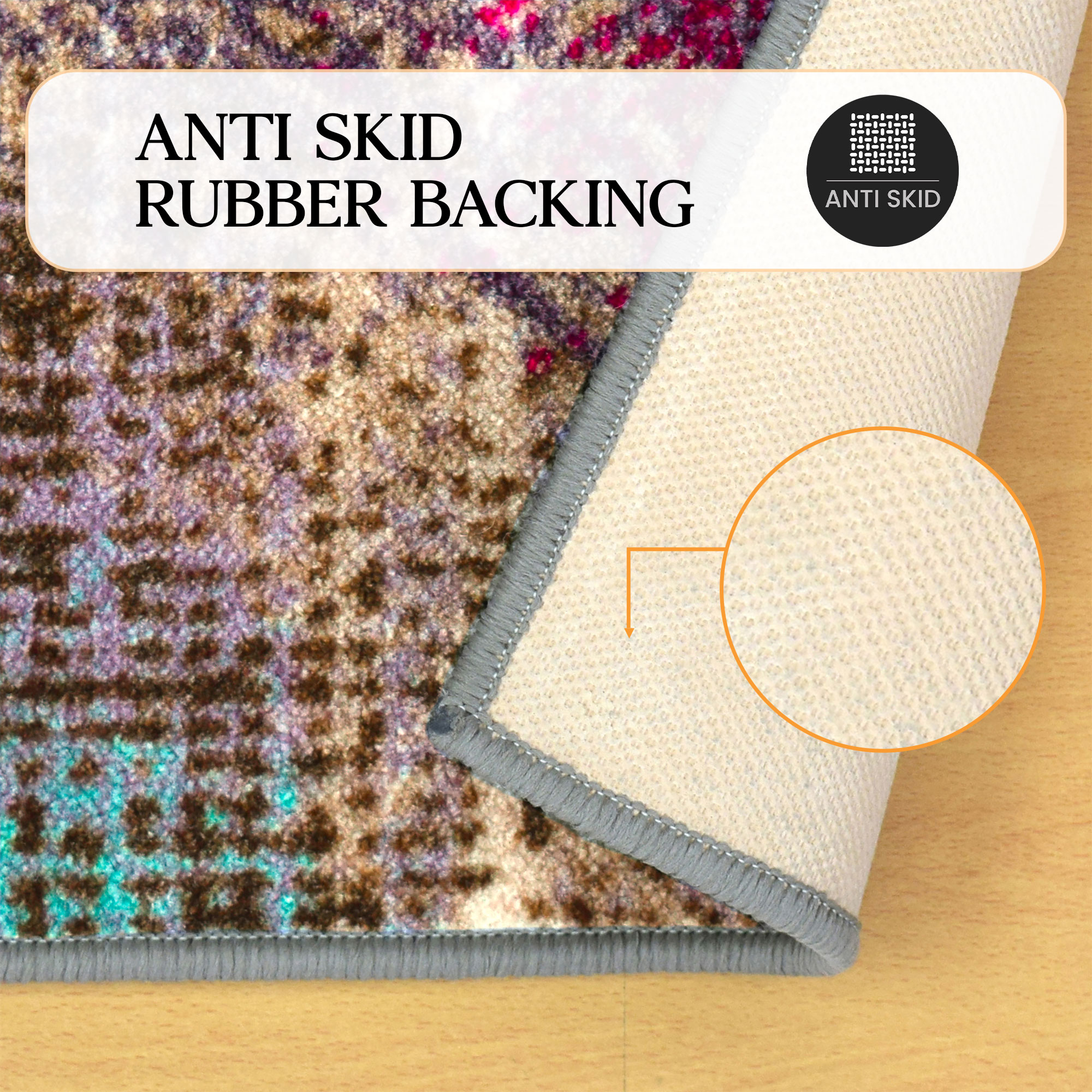 ANTI SKID
RUBBER BACKING

ANTI SKID