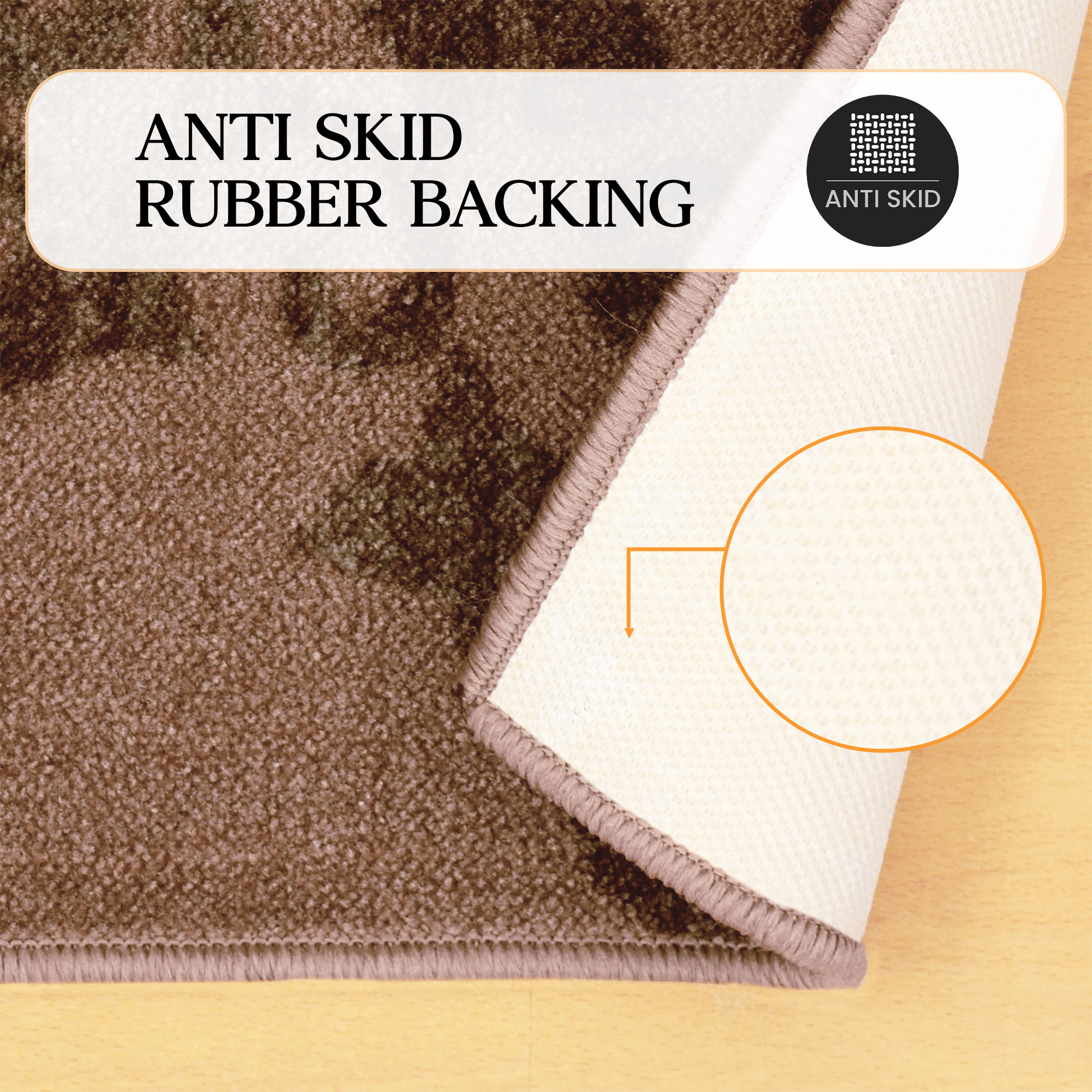 ANTI SKID
RUBBER BACKING

ANTI SKID