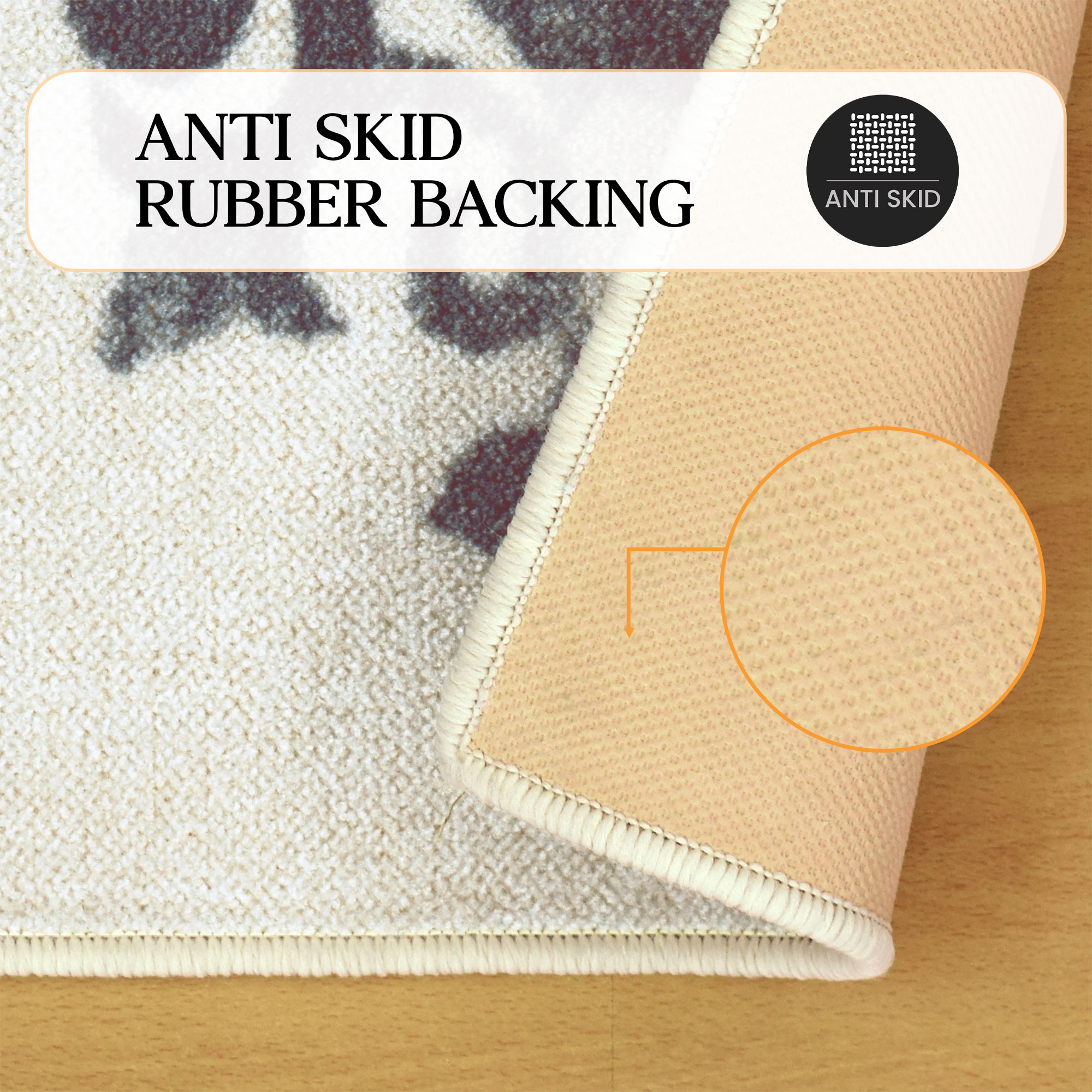 ANTI SKID
RUBBER BACKING

ANTI SKID