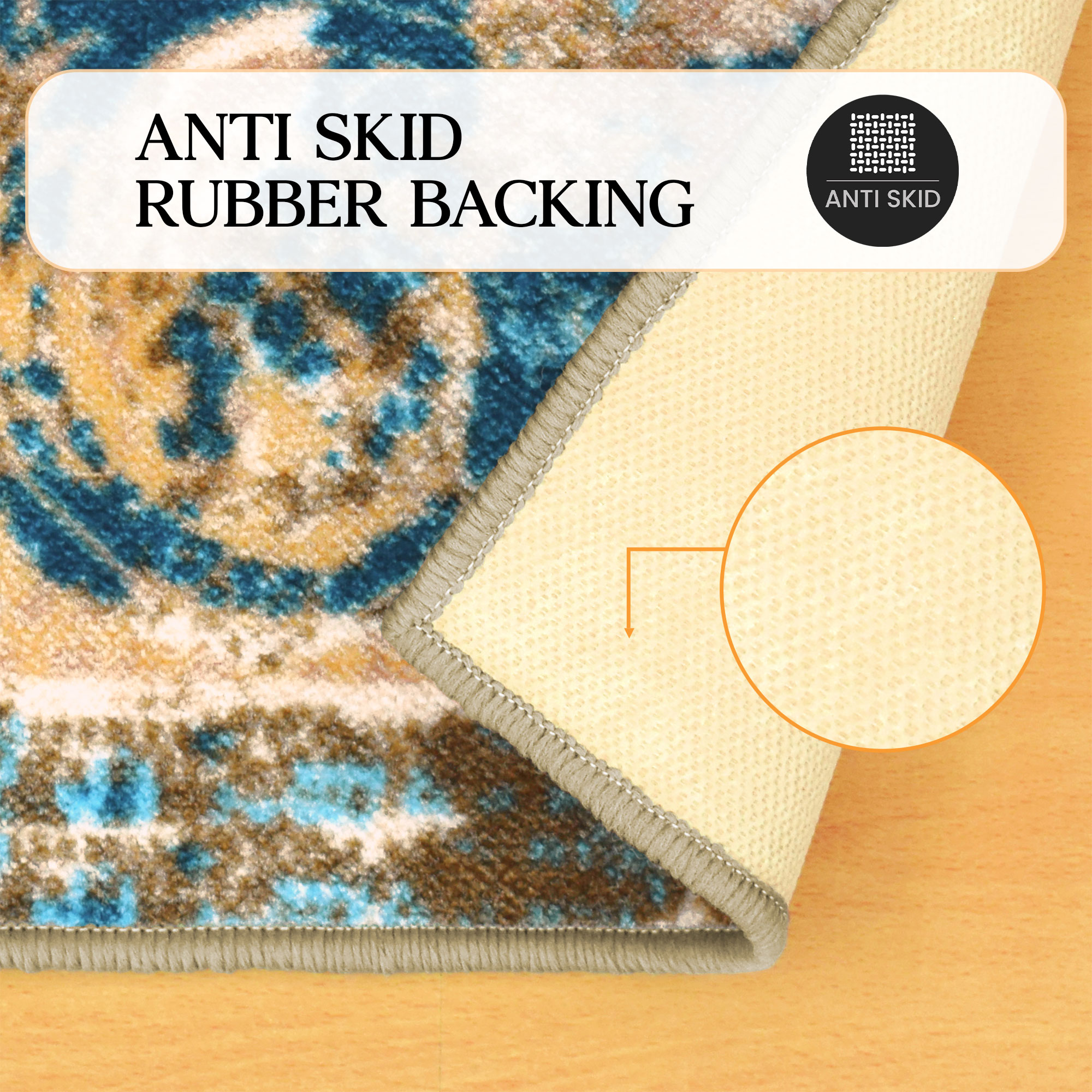 ANTI SKID
RUBBER BACKING

ANTI SKID