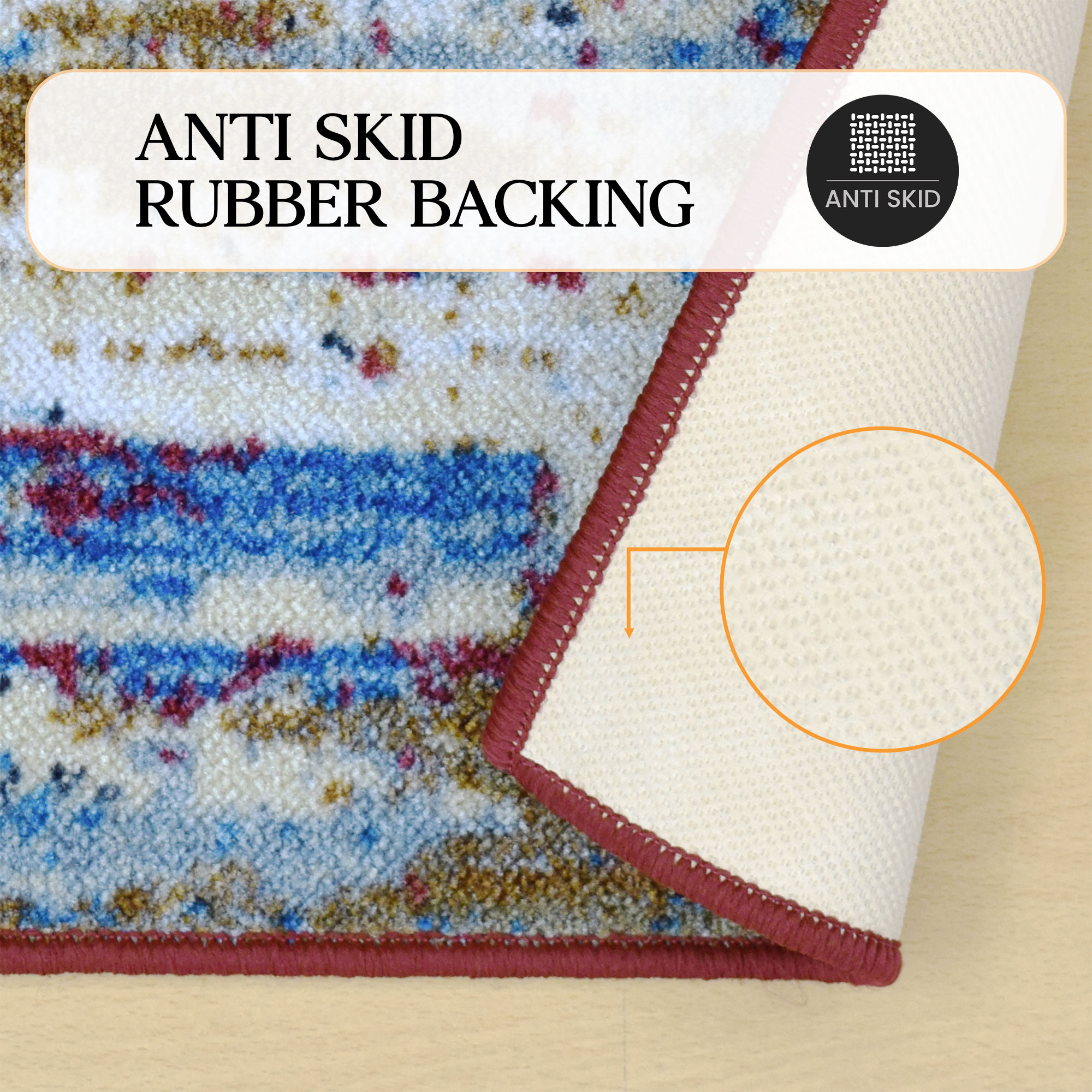 ANTI SKID
RUBBER BACKING

ANTI SKID