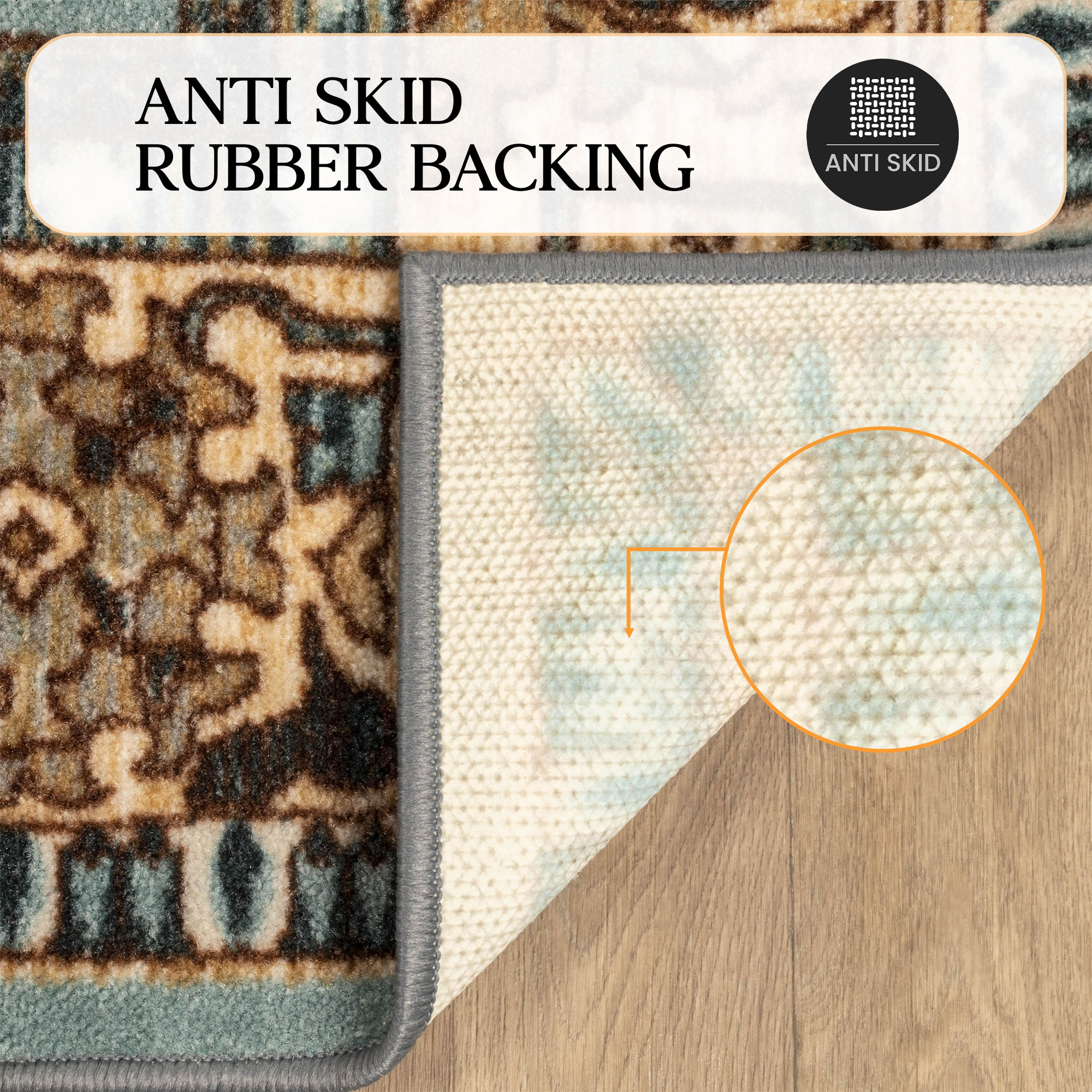 ANTI SKID
RUBBER BACKING

ANTI SKID