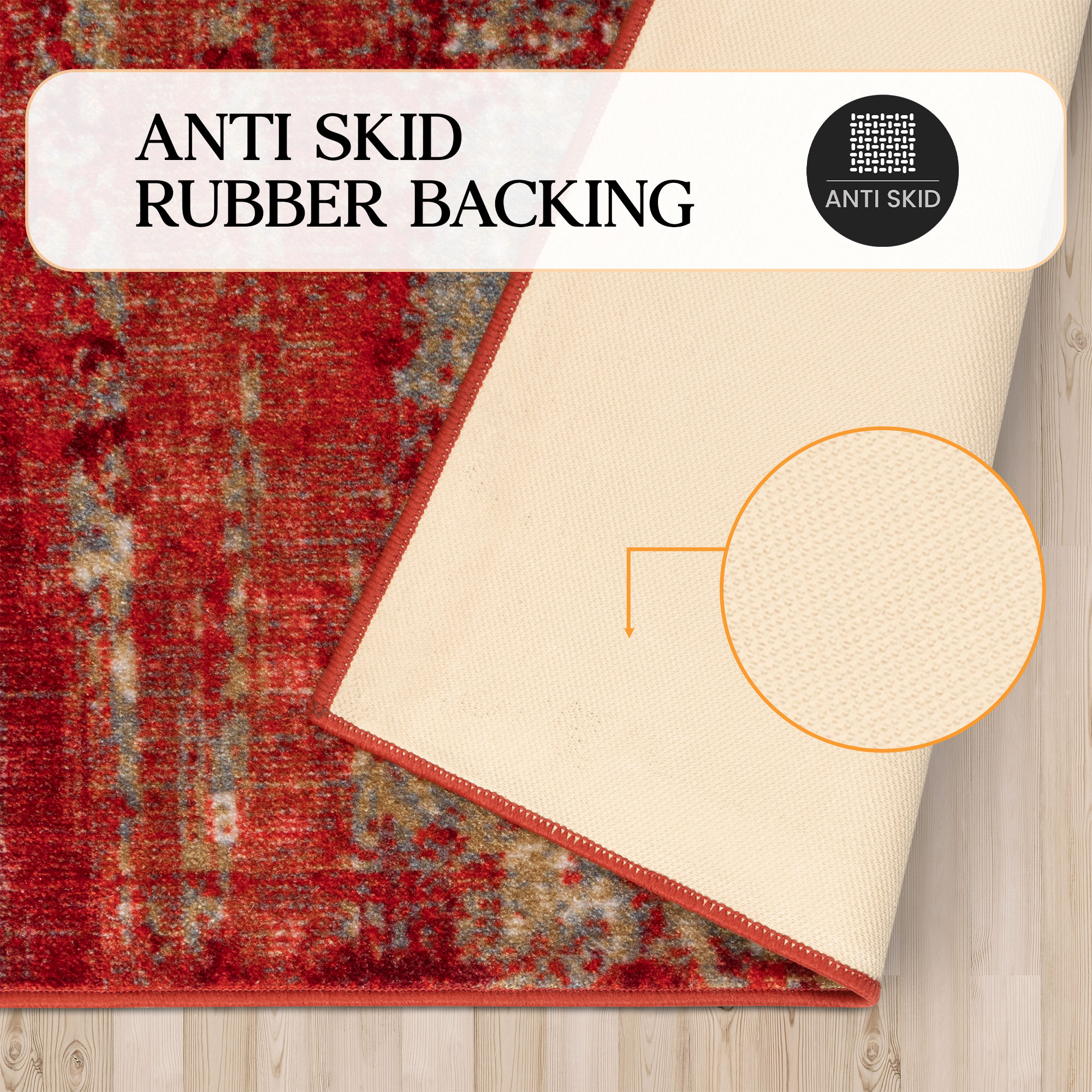 ANTI SKID
RUBBER BACKING

ANTI SKID