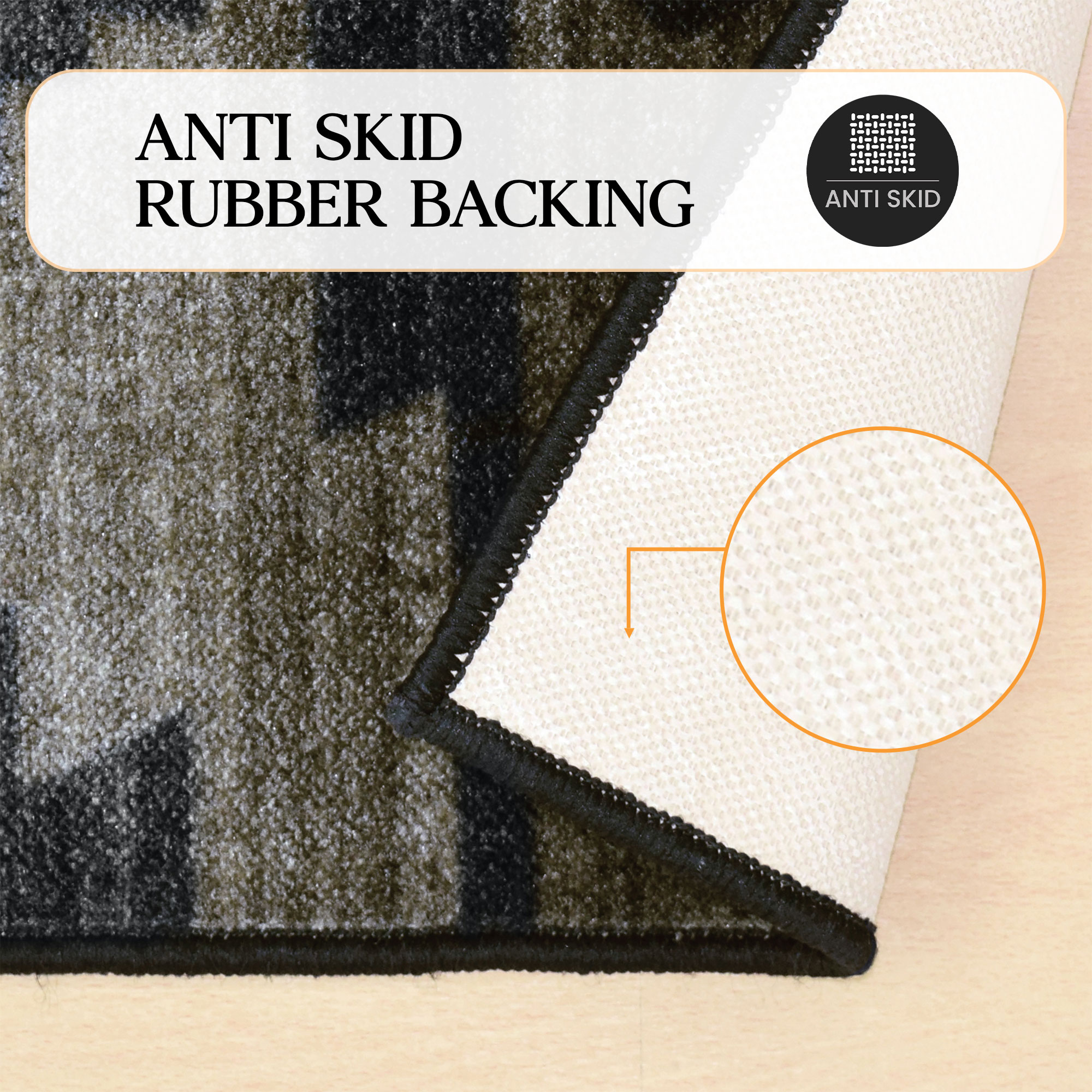 ANTI SKID
RUBBER BACKING

ANTI SKID