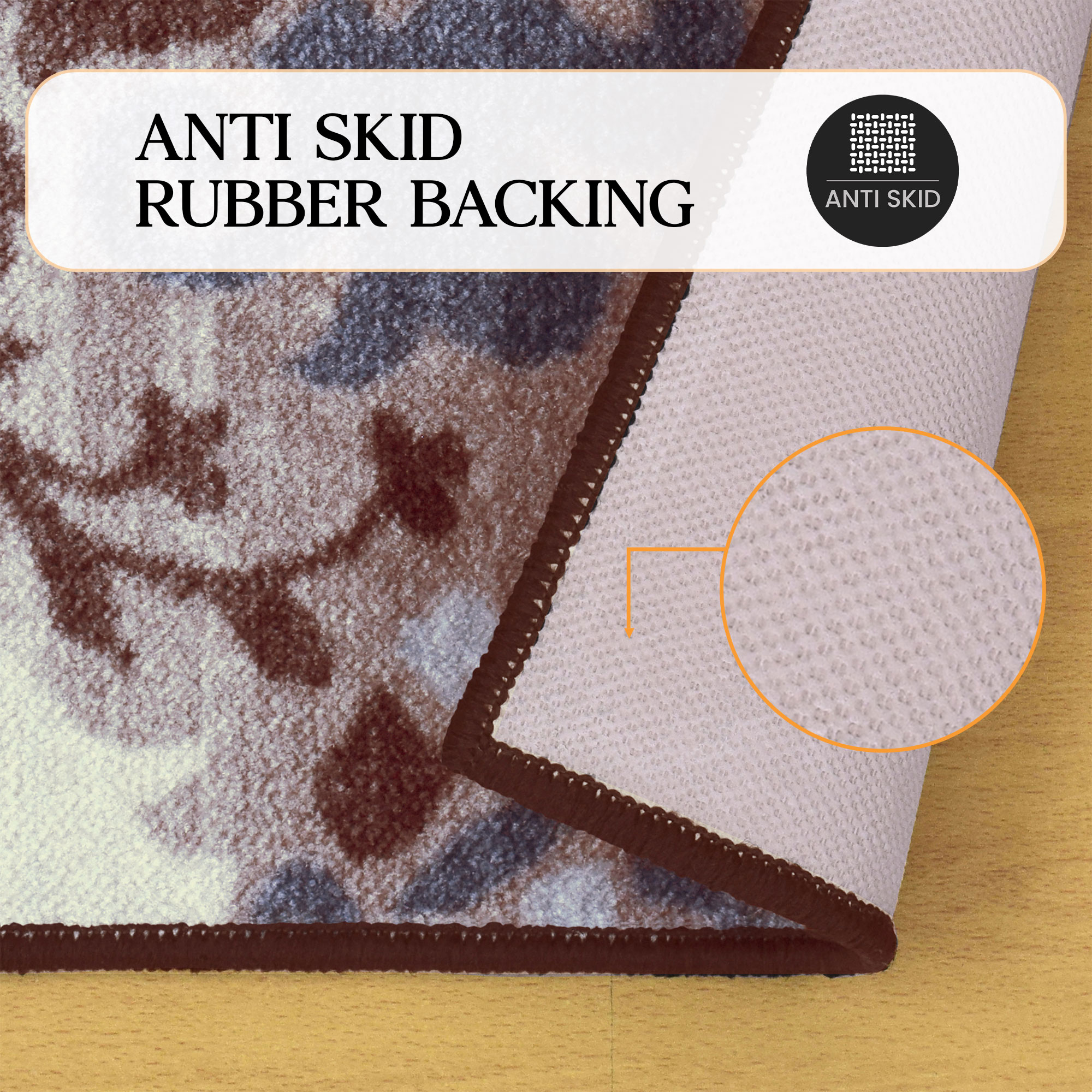 ANTI SKID
RUBBER BACKING

ANTI SKID