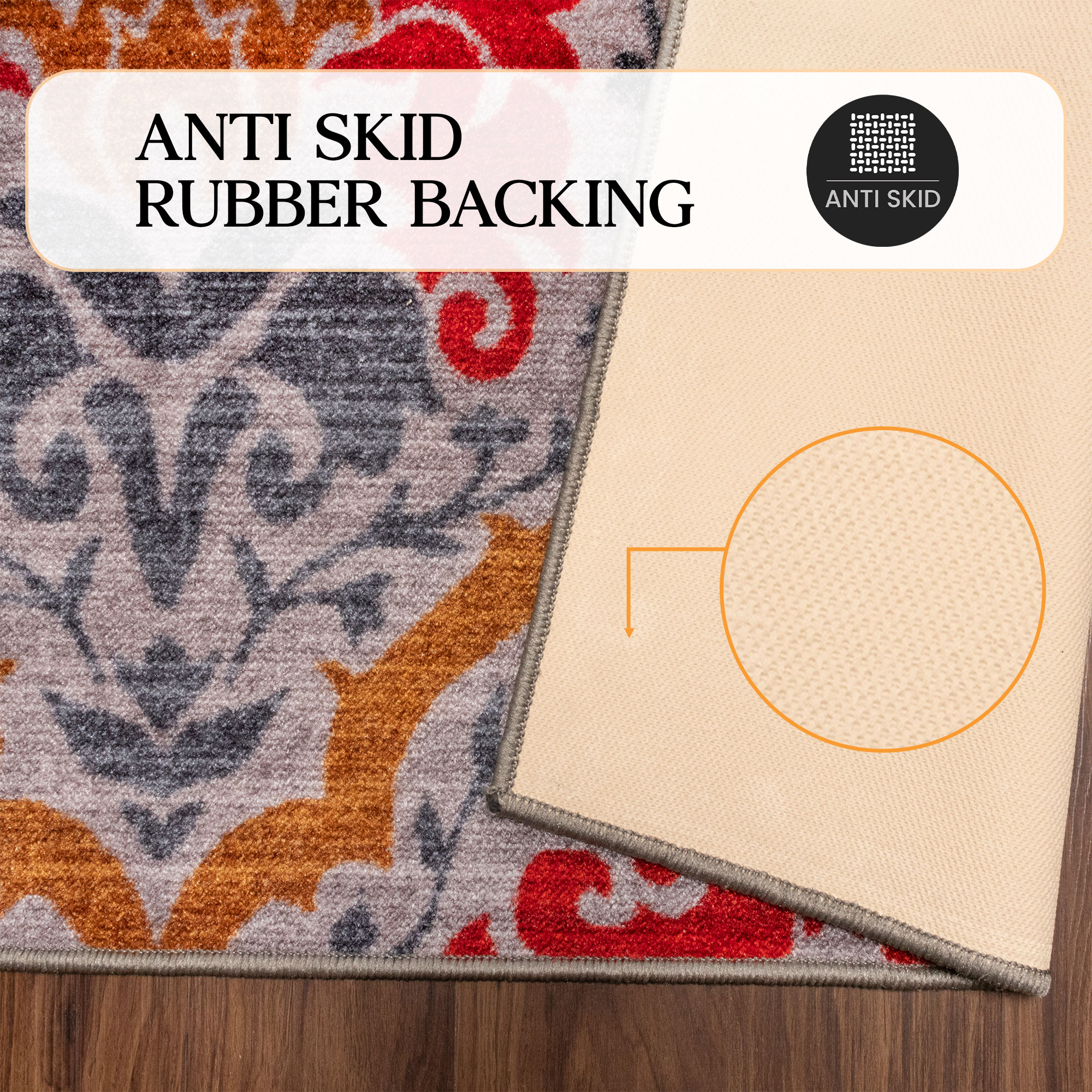 ANTI SKID
RUBBER BACKING

ANTI SKID