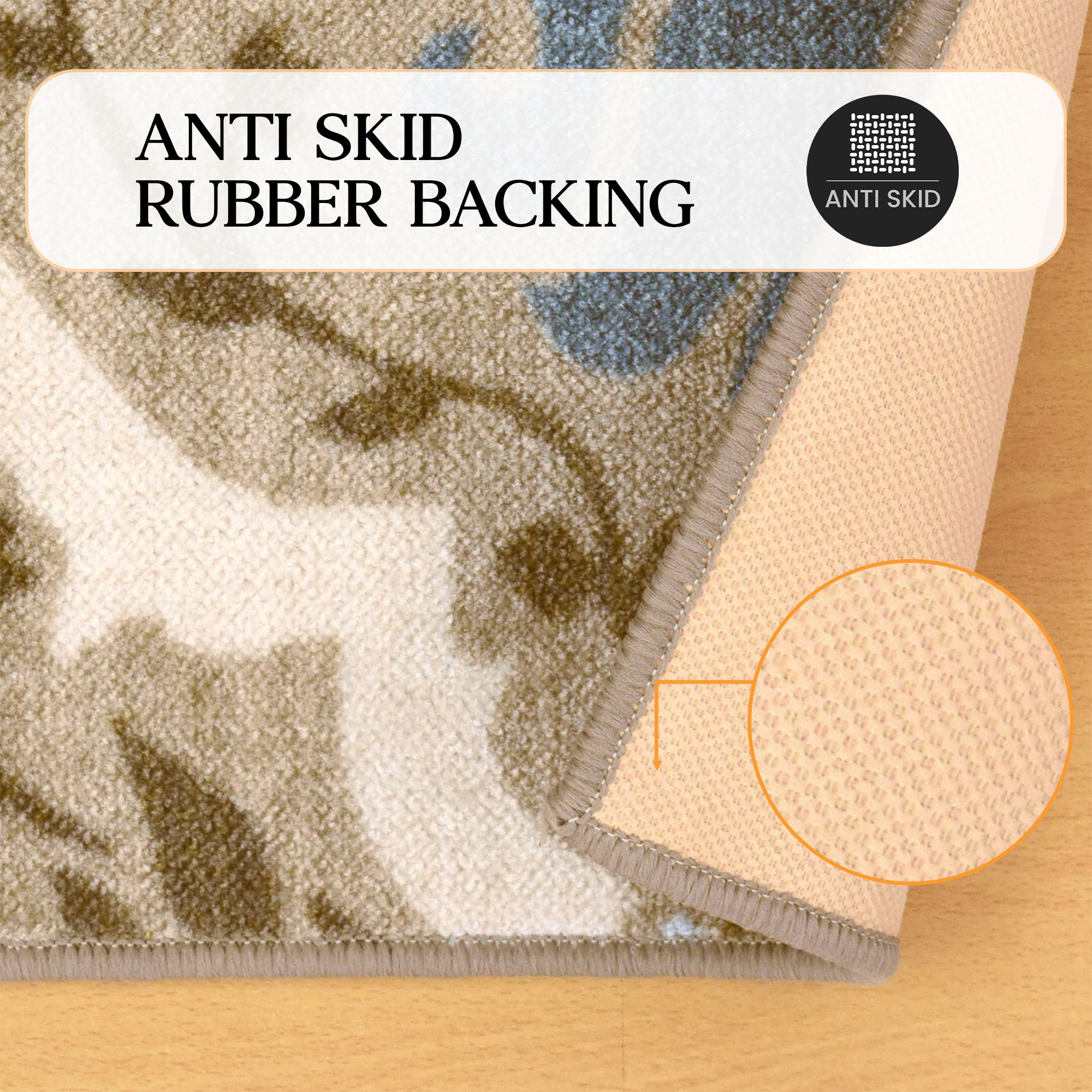 ANTI SKID
RUBBER BACKING

ANTI SKID