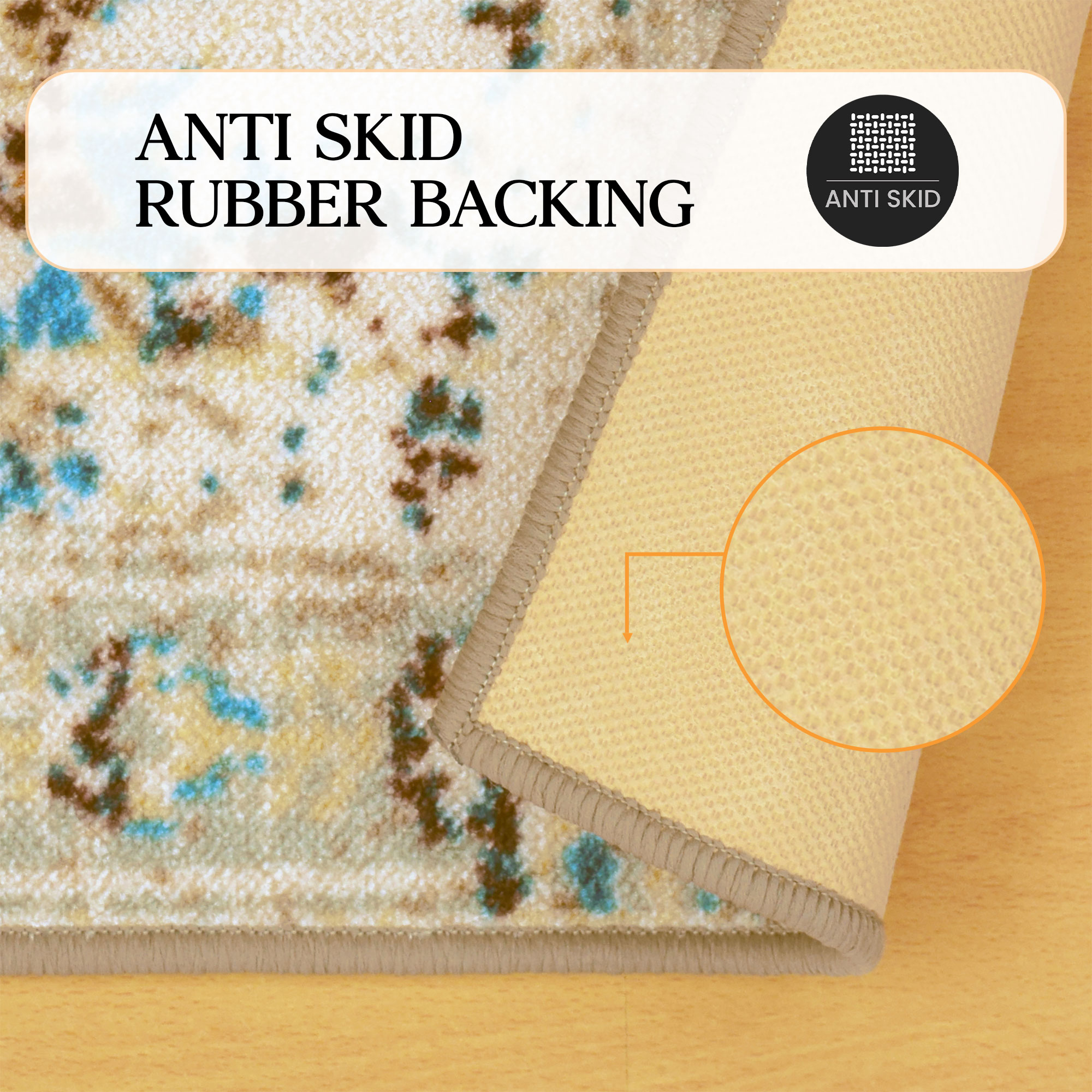 ANTI SKID
RUBBER BACKING

ANTI SKID