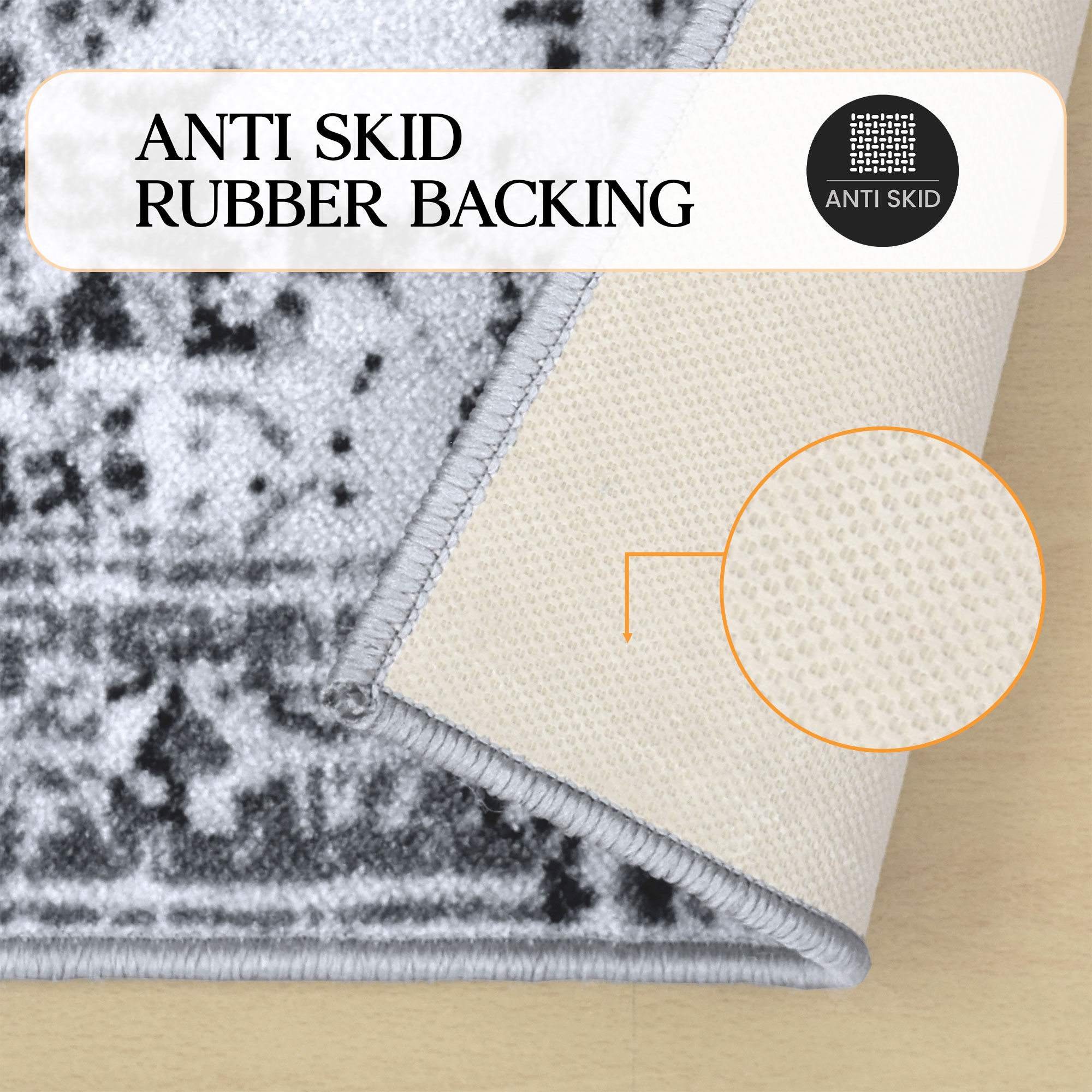 ANTI SKID
RUBBER BACKING

ANTI SKID