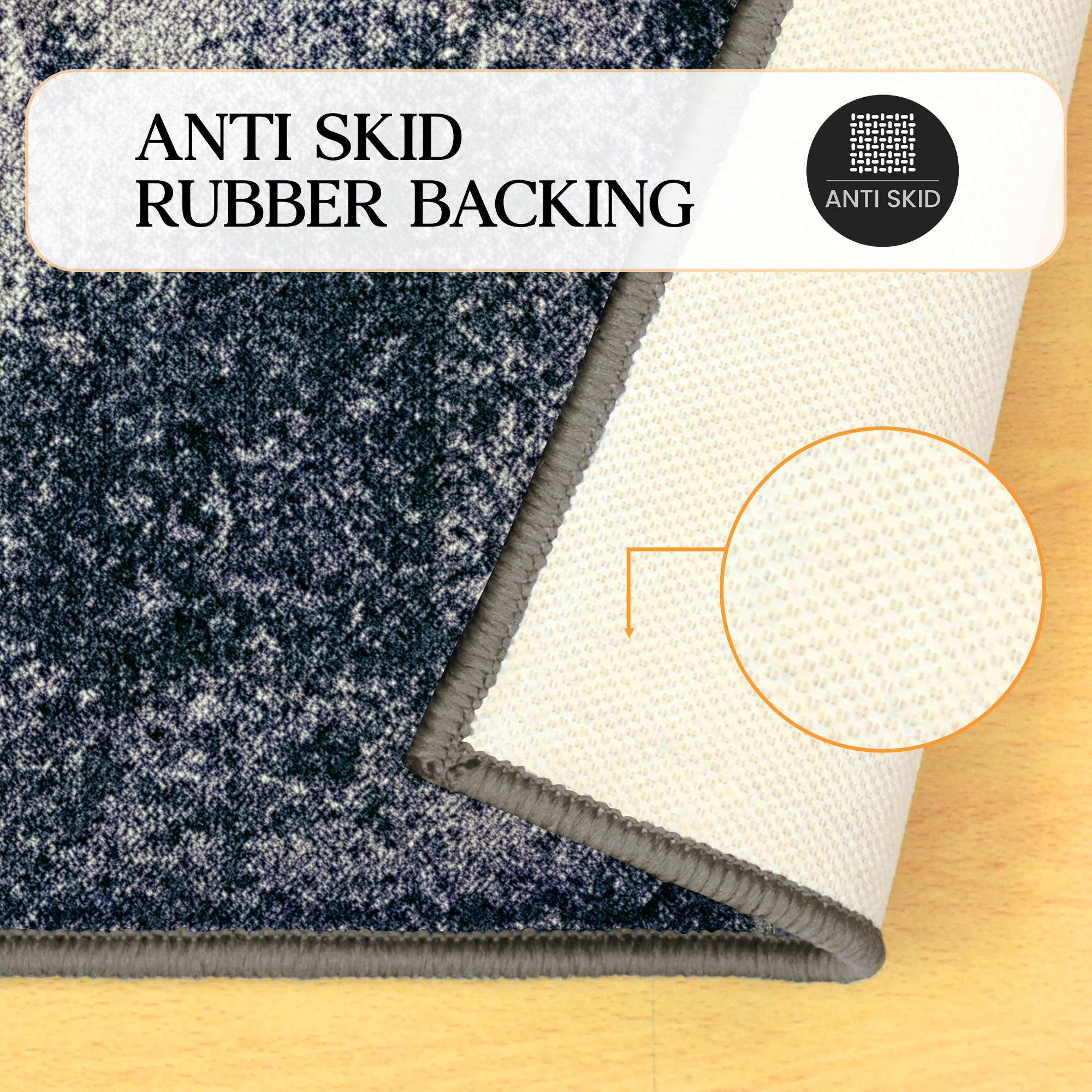 ANTI SKID
RUBBER BACKING

ANTI SKID