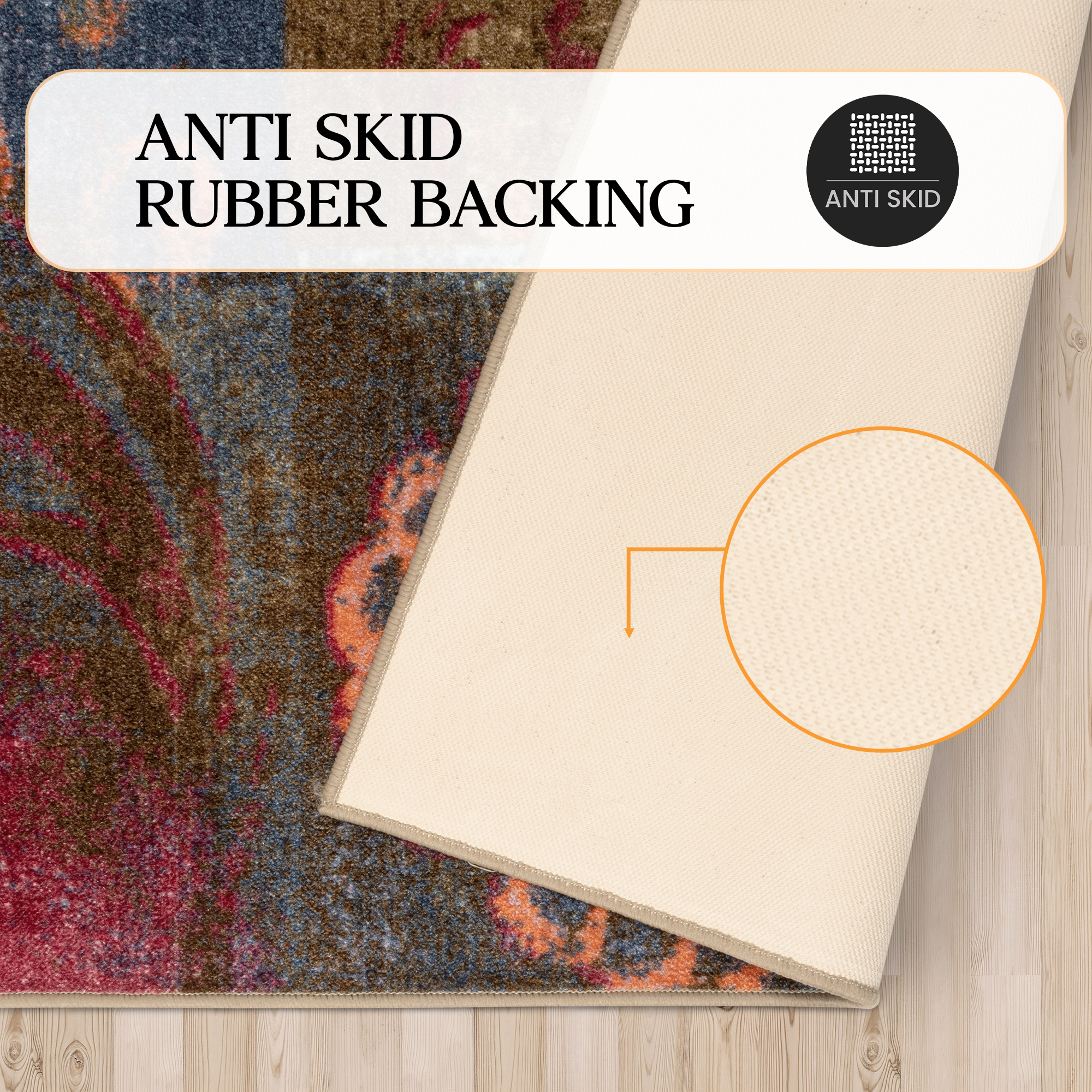 ANTI SKID
RUBBER BACKING

ANTI SKID