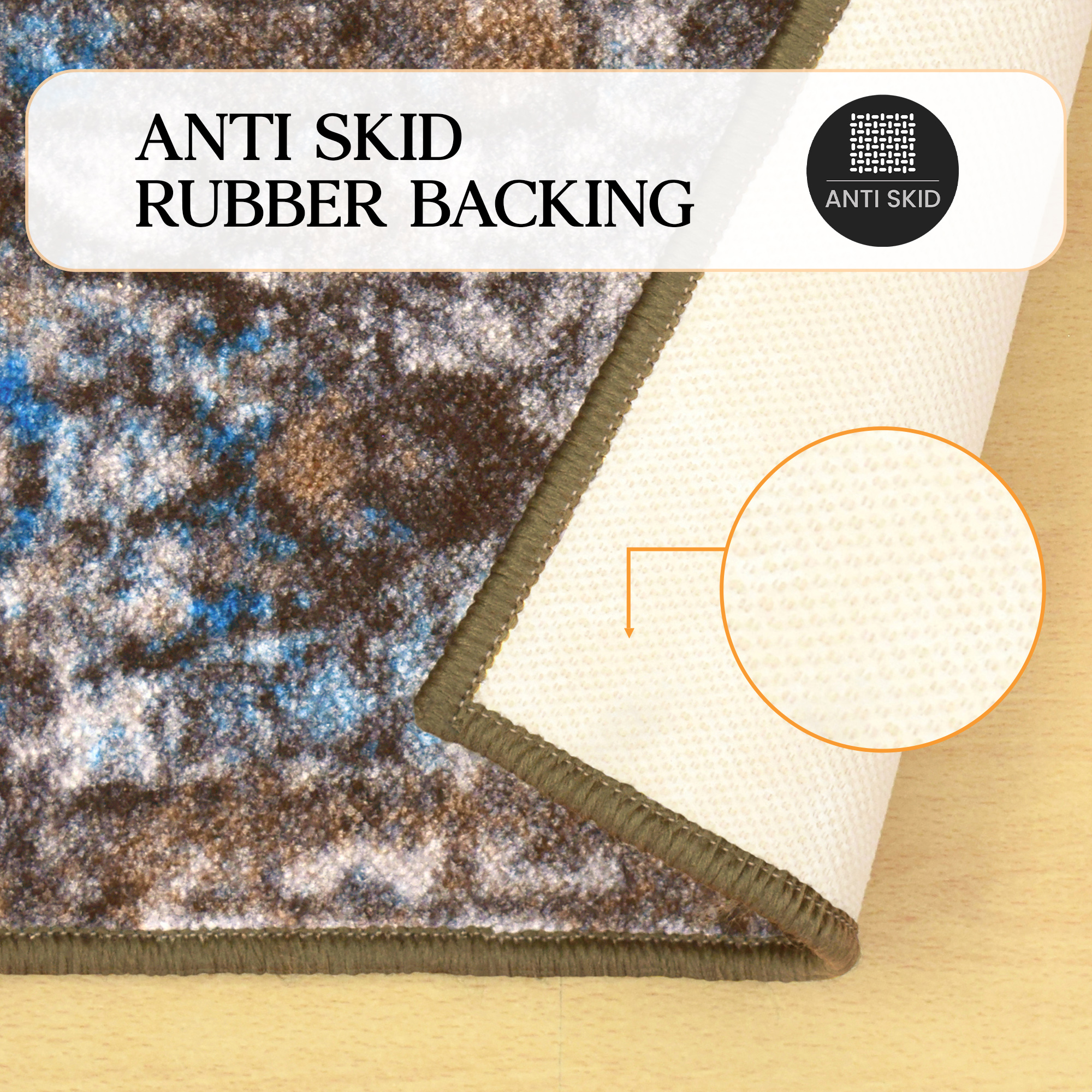 ANTI SKID
RUBBER BACKING

ANTI SKID