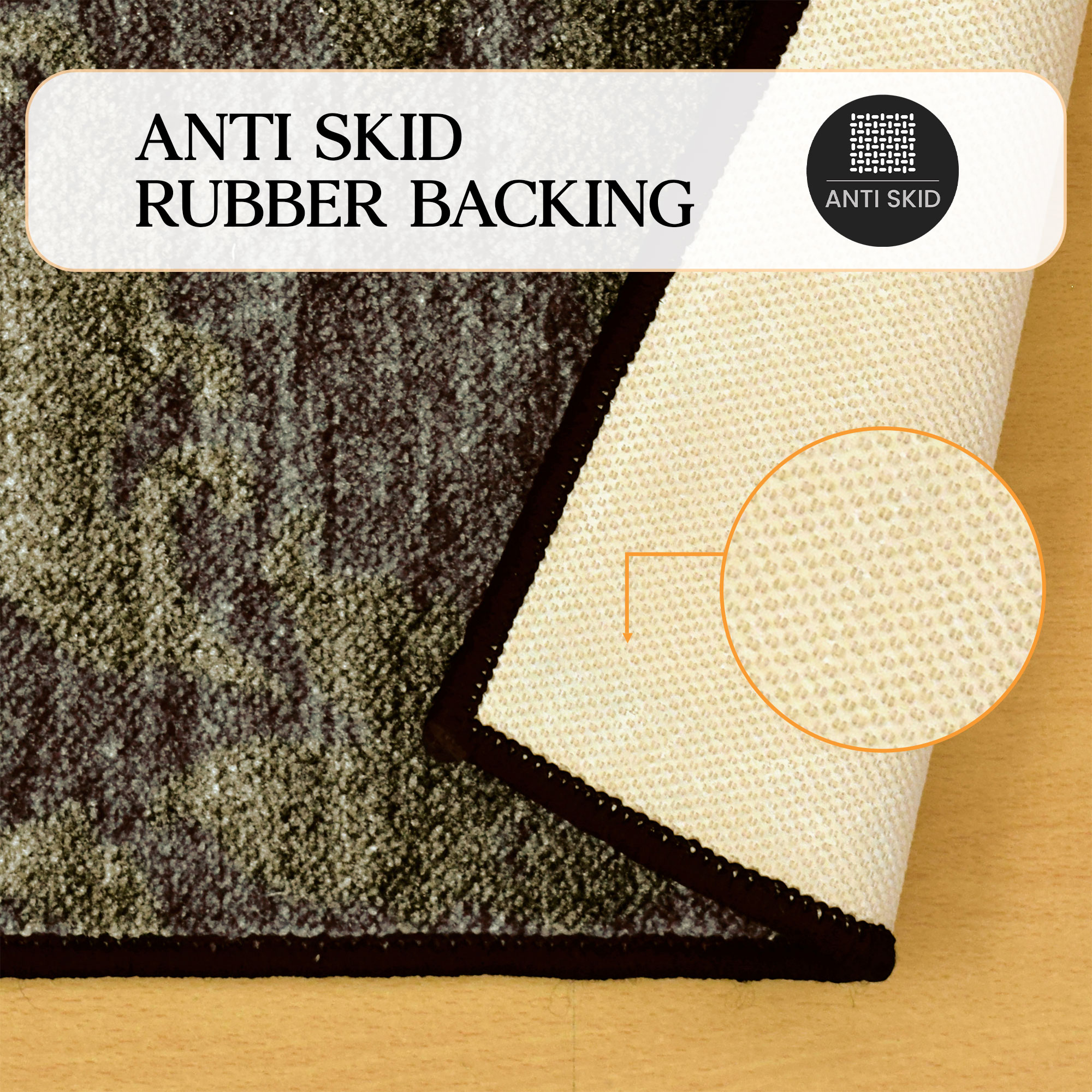 ANTI SKID
RUBBER BACKING

ANTI SKID