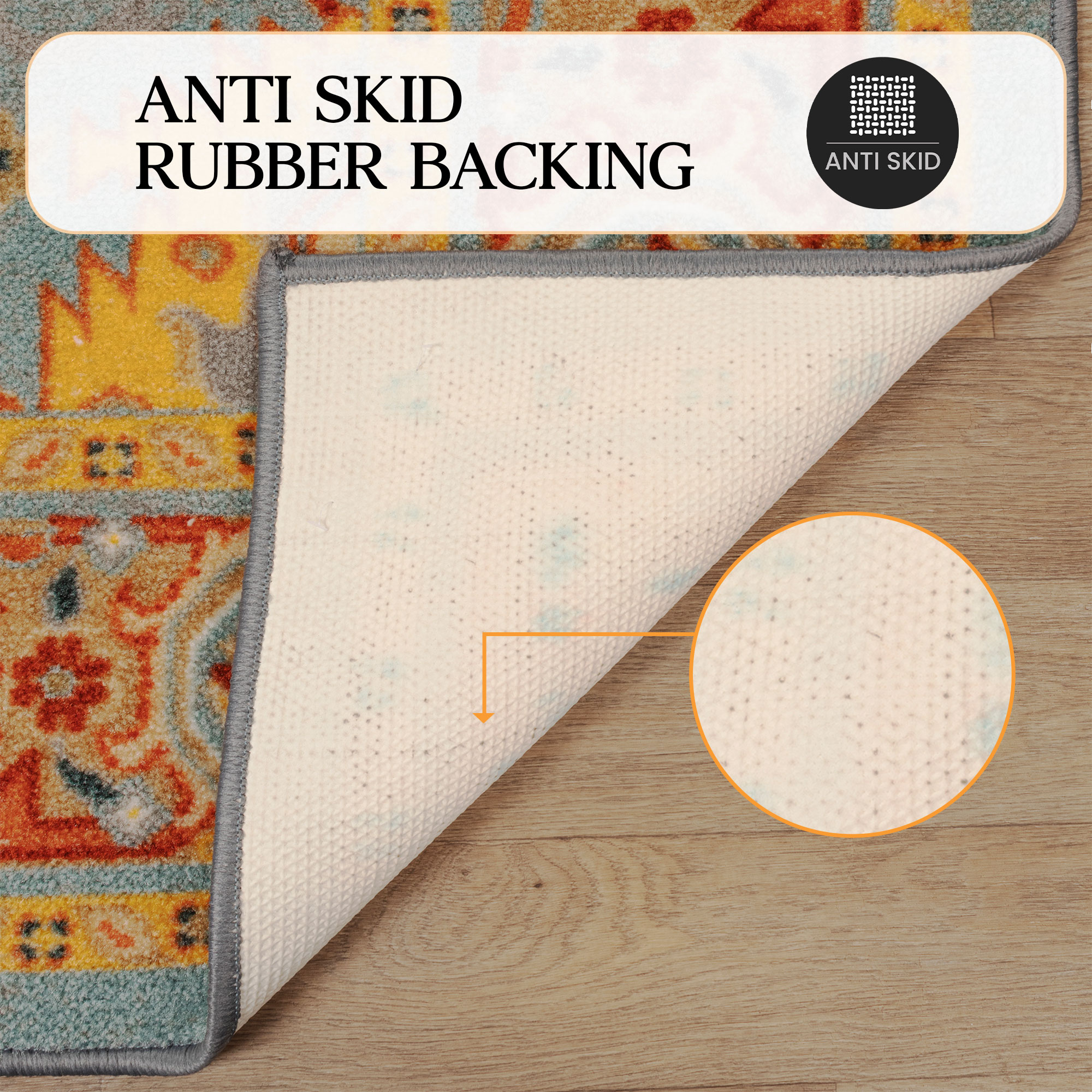 ANTI SKID
RUBBER BACKING

ANTI SKID