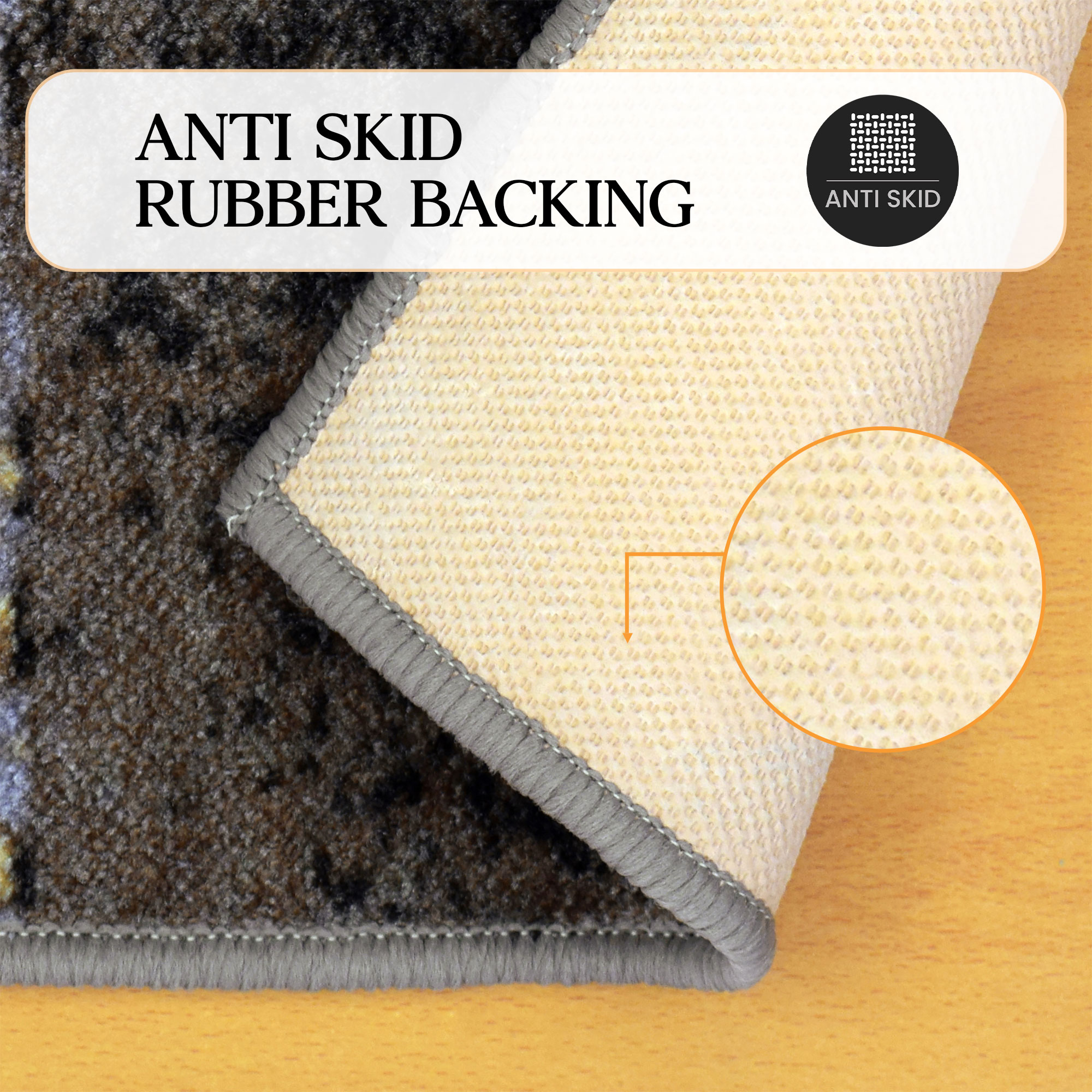 ANTI SKID
RUBBER BACKING

ANTI SKID