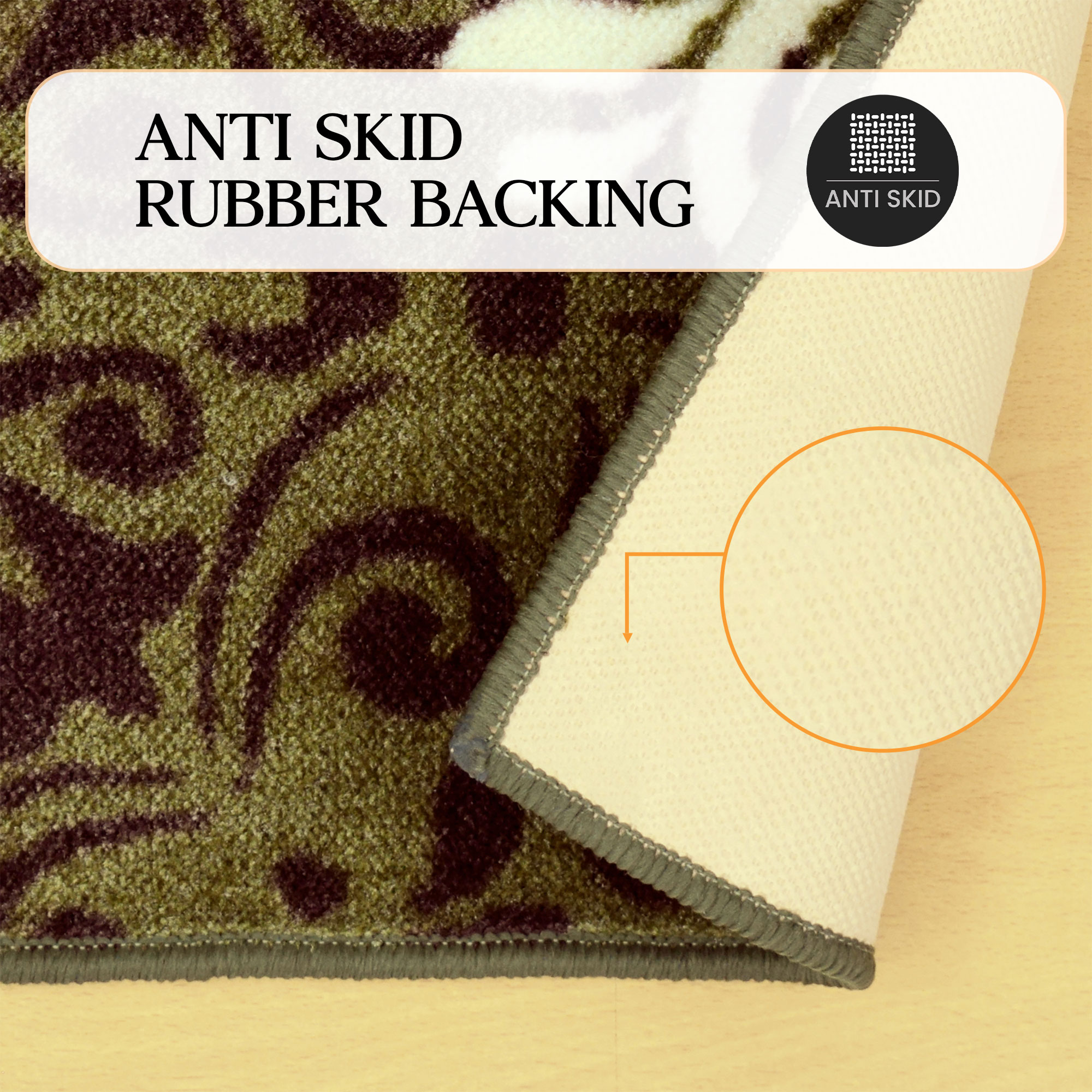 ANTI SKID
RUBBER BACKING

ANTI SKID