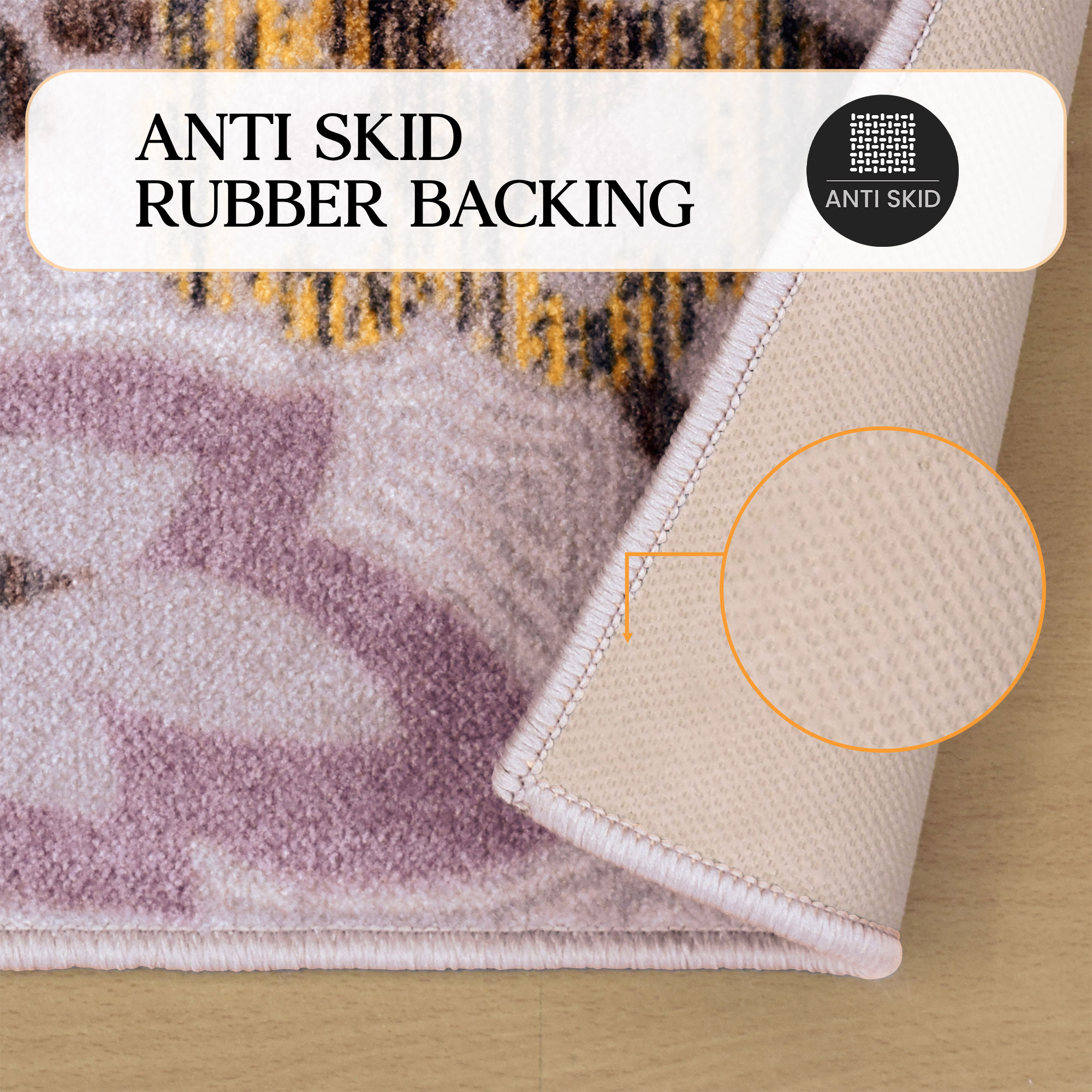 ANTI SKID
RUBBER BACKING

ANTI SKID