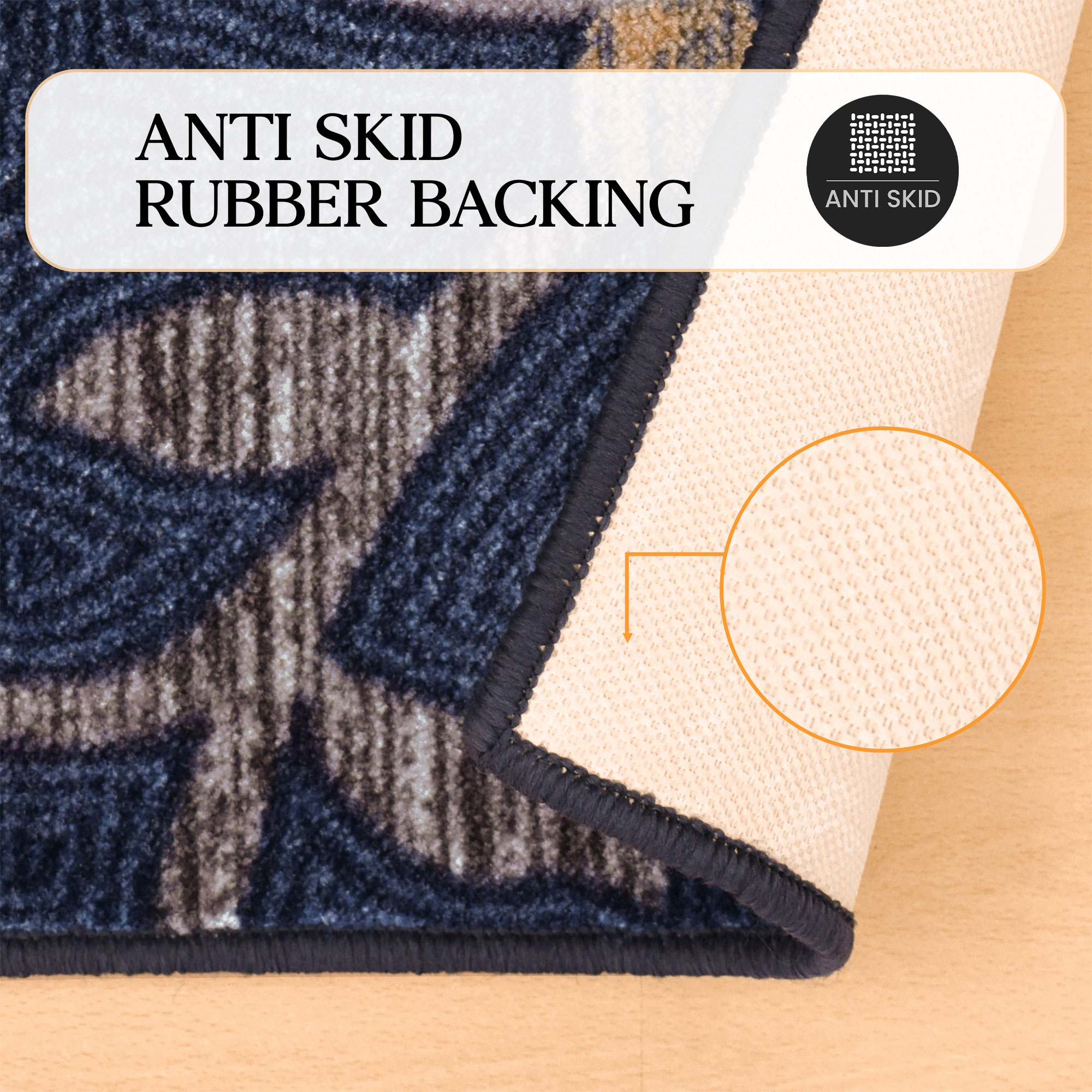 ANTI SKID
RUBBER BACKING

ANTI SKID