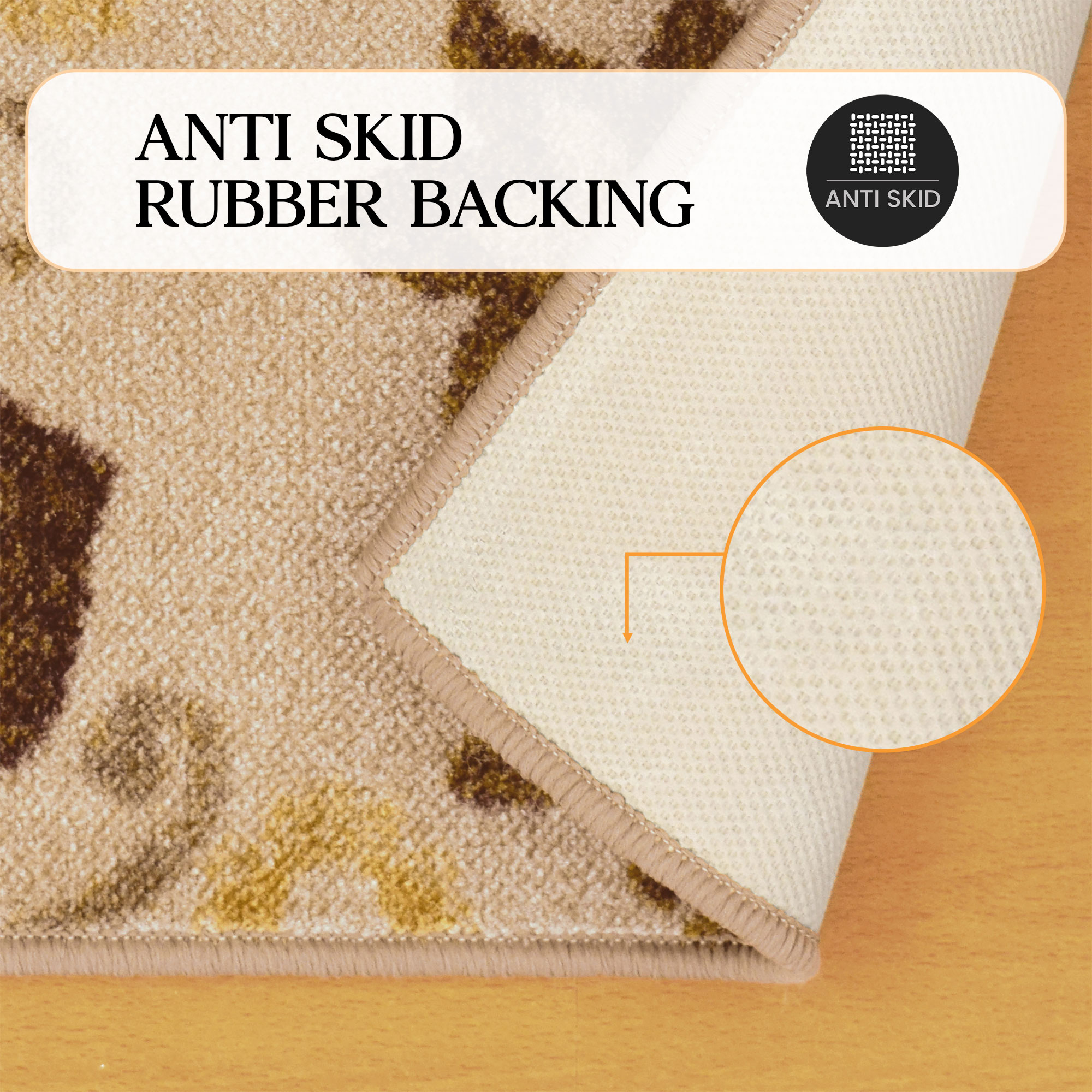 ANTI SKID
RUBBER BACKING

ANTI SKID