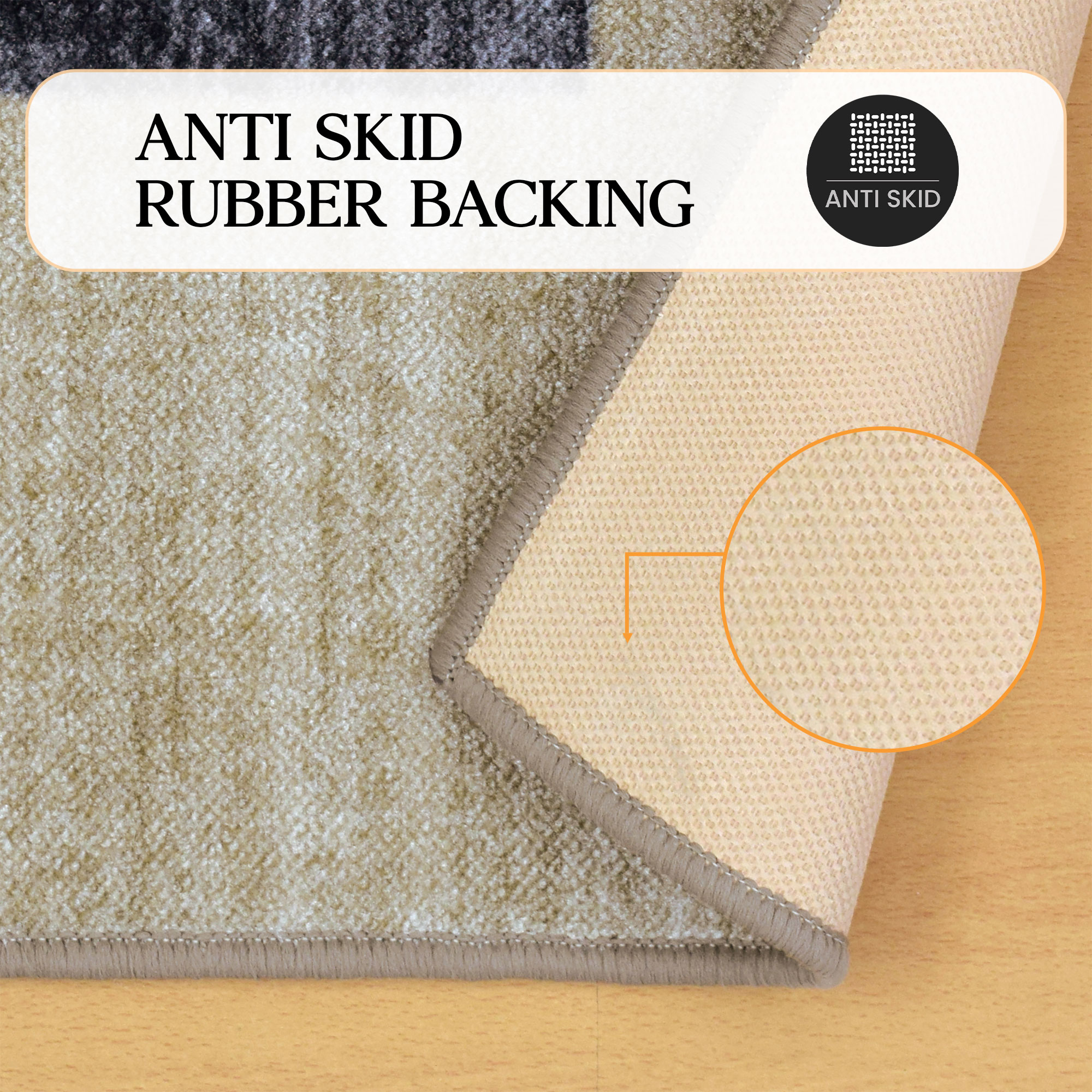 ANTI SKID
RUBBER BACKING

ANTI SKID