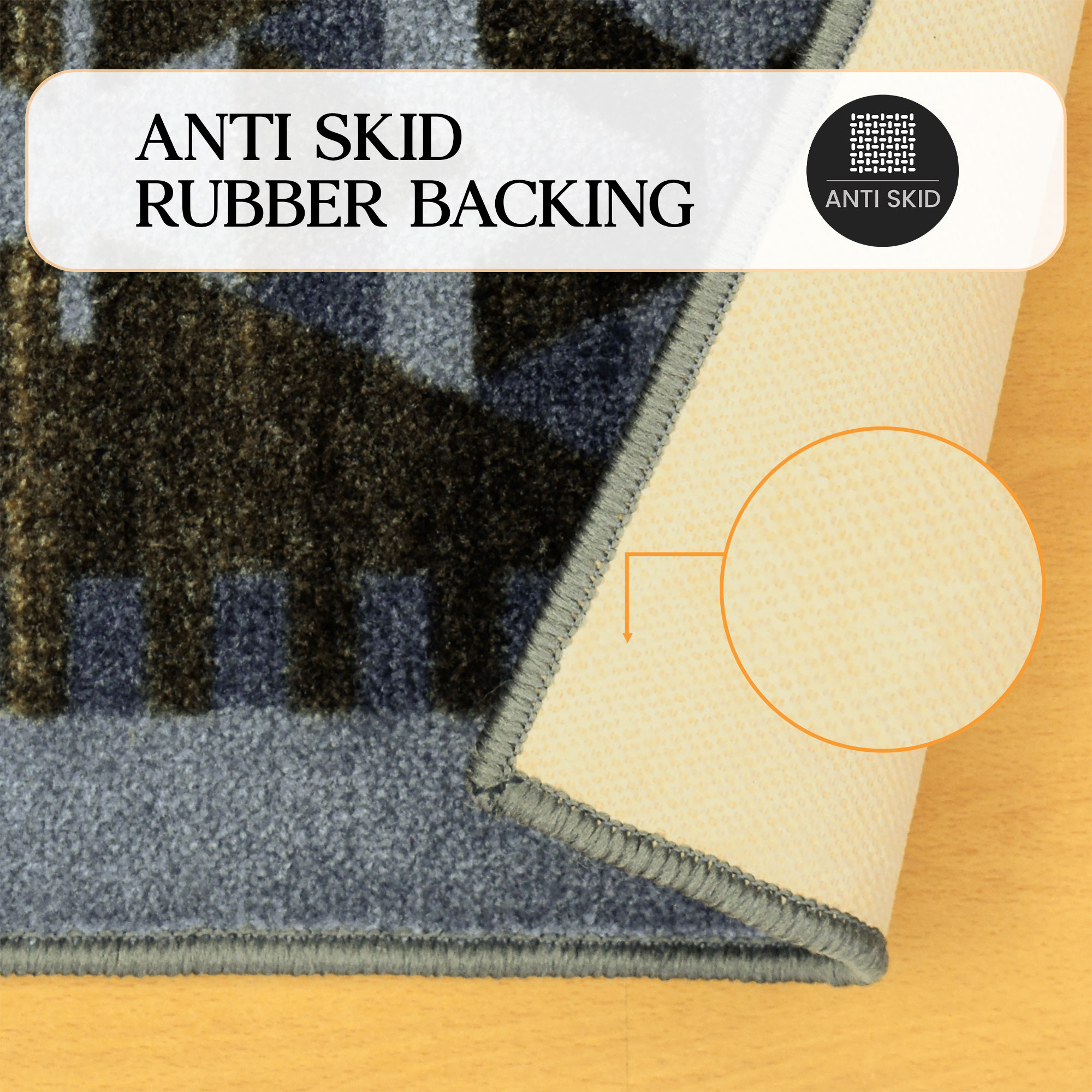 ANTI SKID
RUBBER BACKING

ANTI SKID