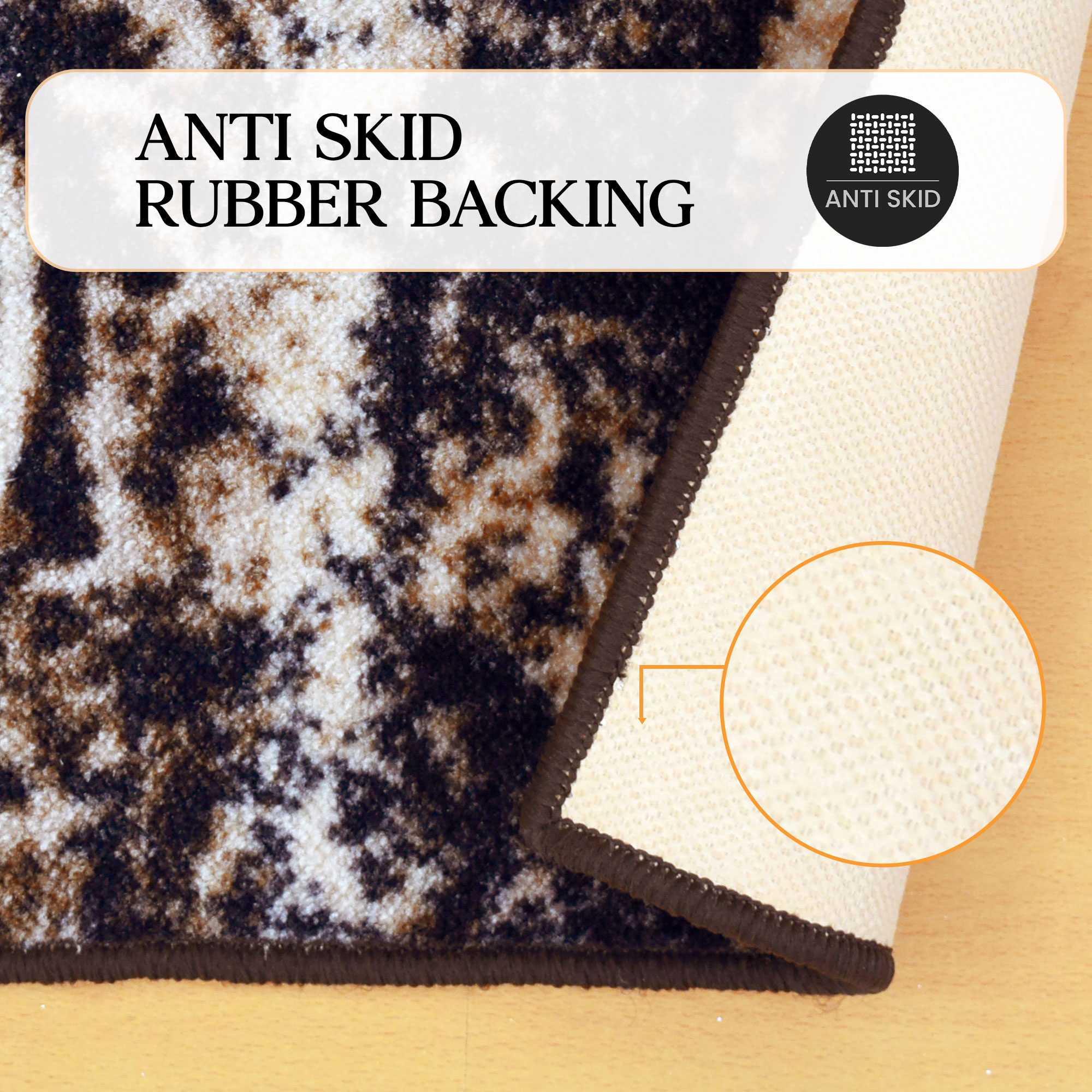 ANTI SKID
RUBBER BACKING

ANTI SKID