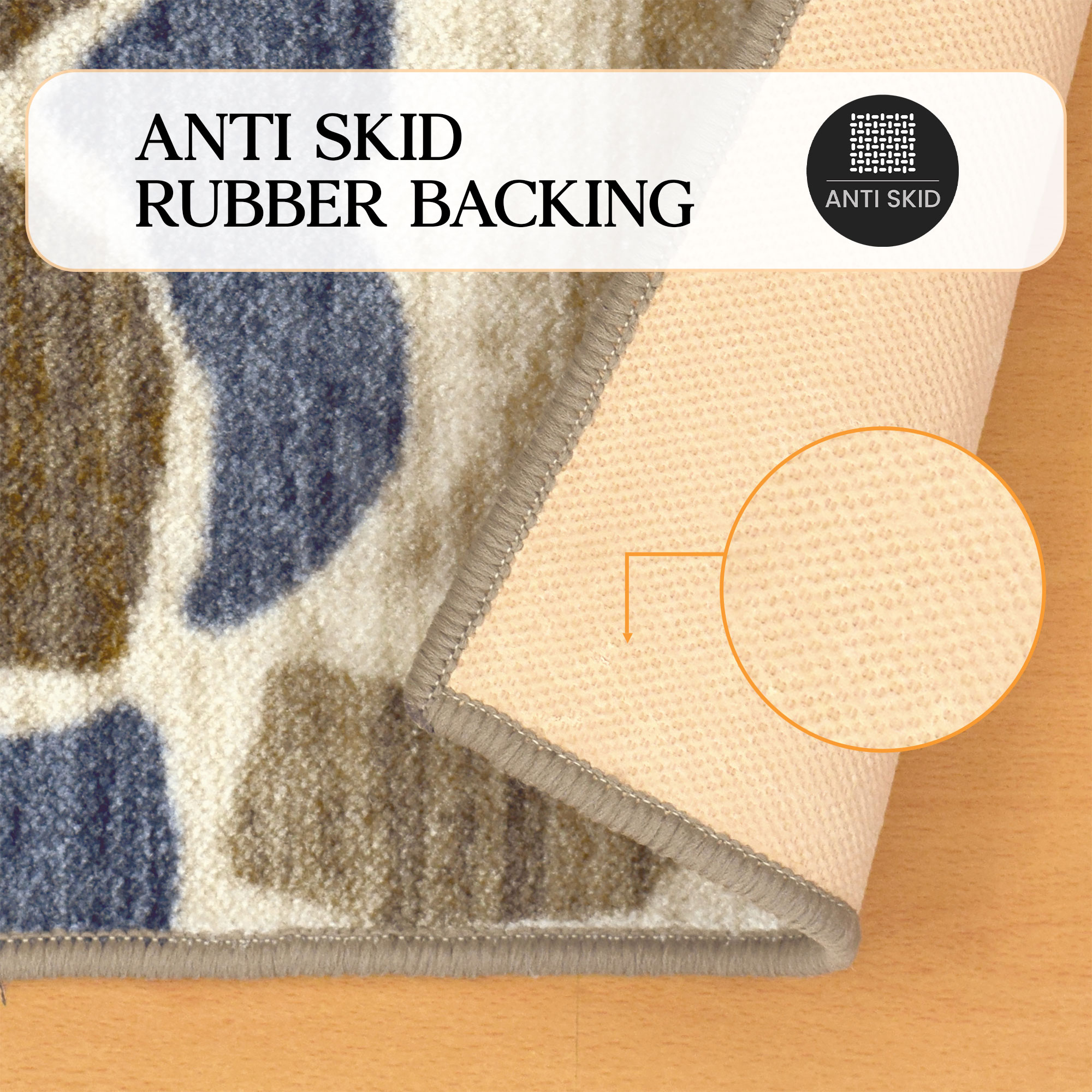 ANTI SKID
RUBBER BACKING

ANTI SKID