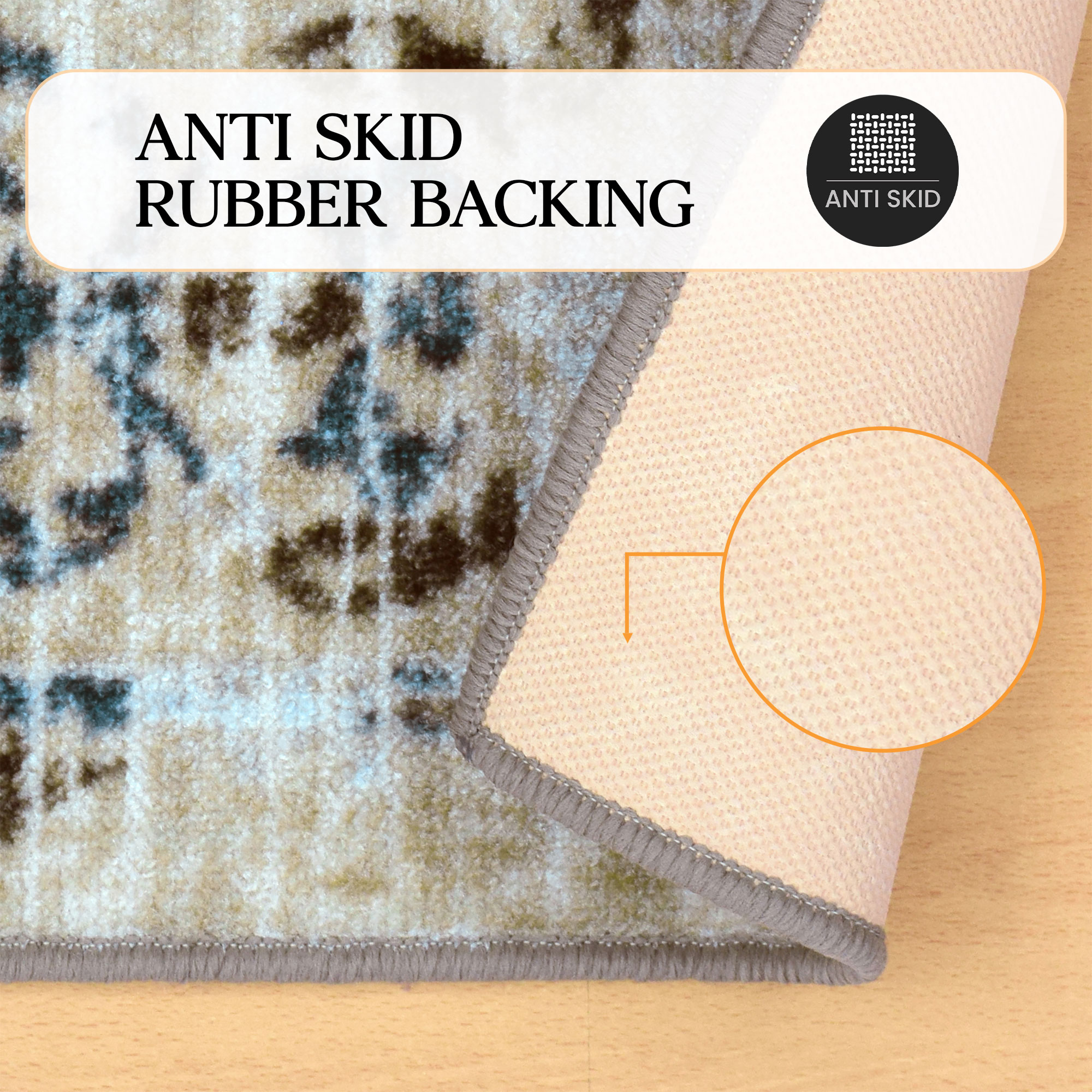 ANTI SKID
RUBBER BACKING

ANTI SKID