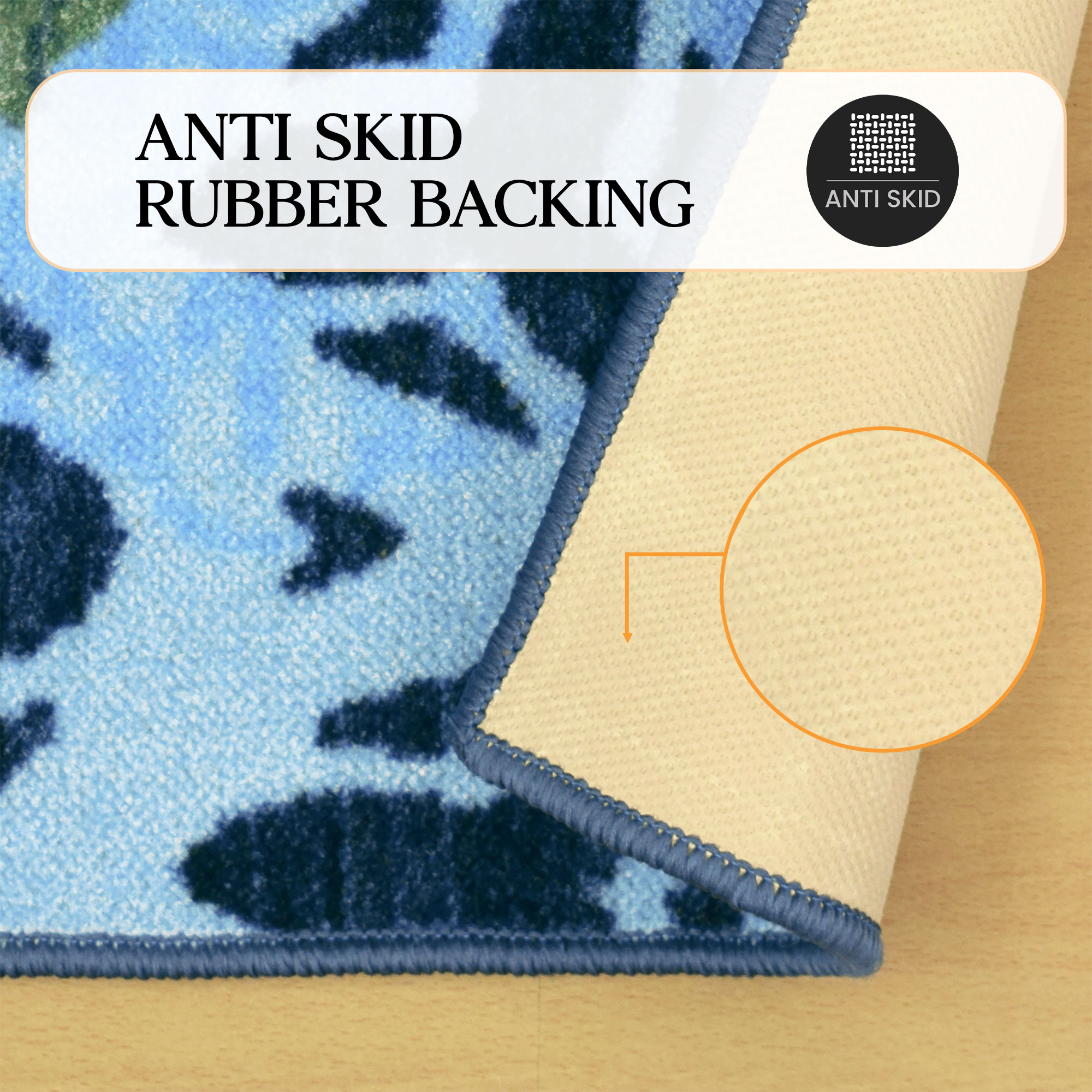 ANTI SKID
RUBBER BACKING

ANTI SKID