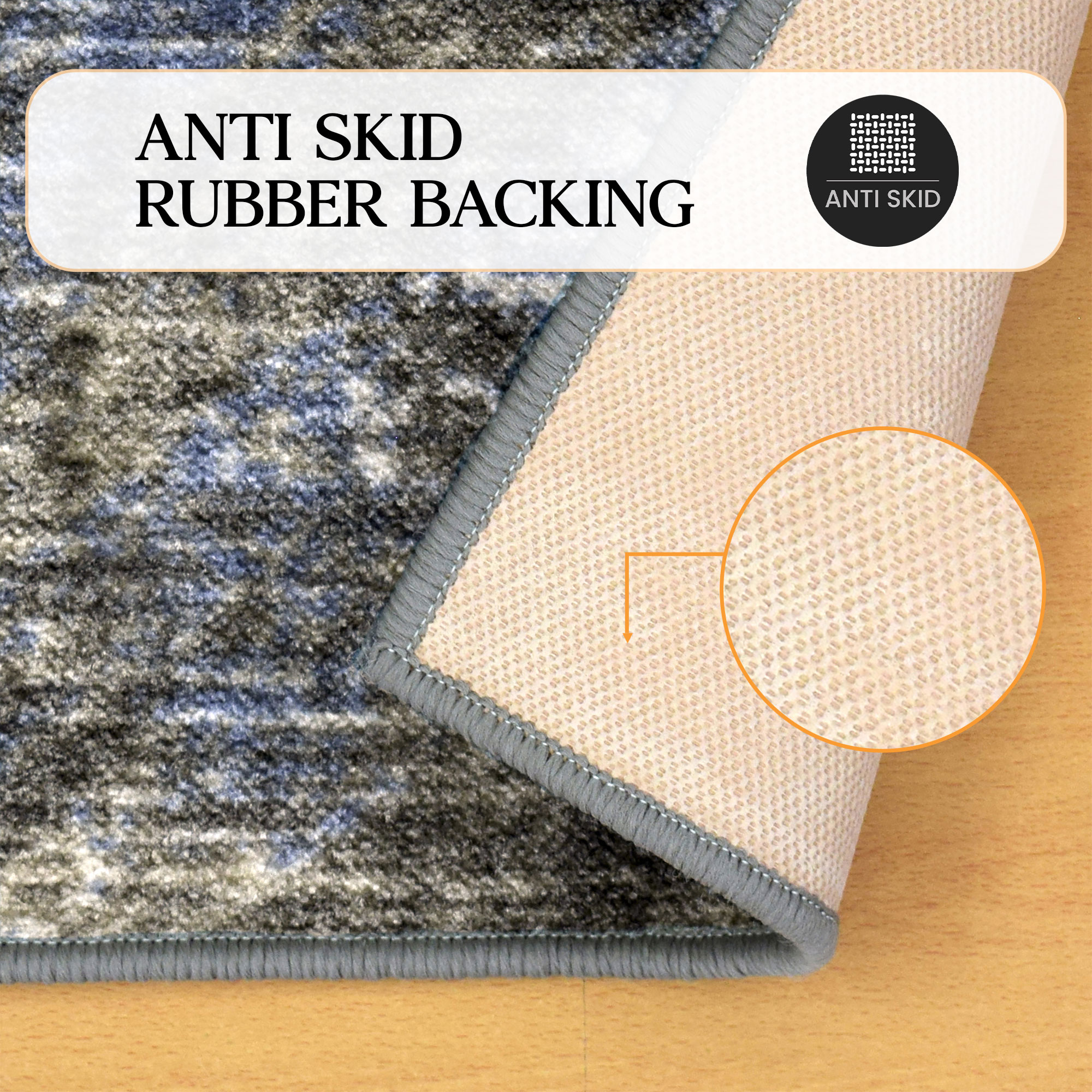 ANTI SKID
RUBBER BACKING

ANTI SKID