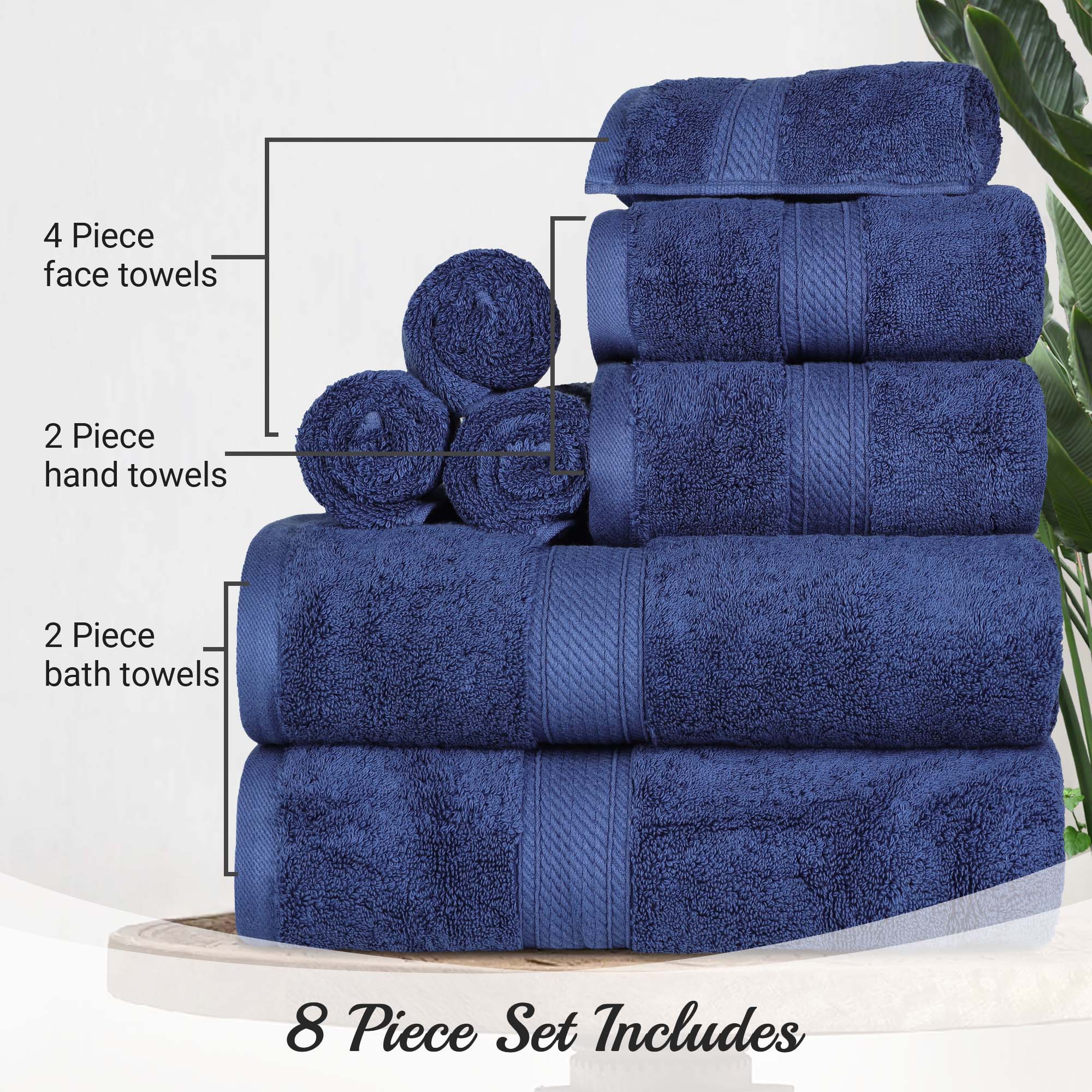 4 Piece
face towels

2 Piece
hand towels

2 Piece
bath towels

8 Piece Set Includes