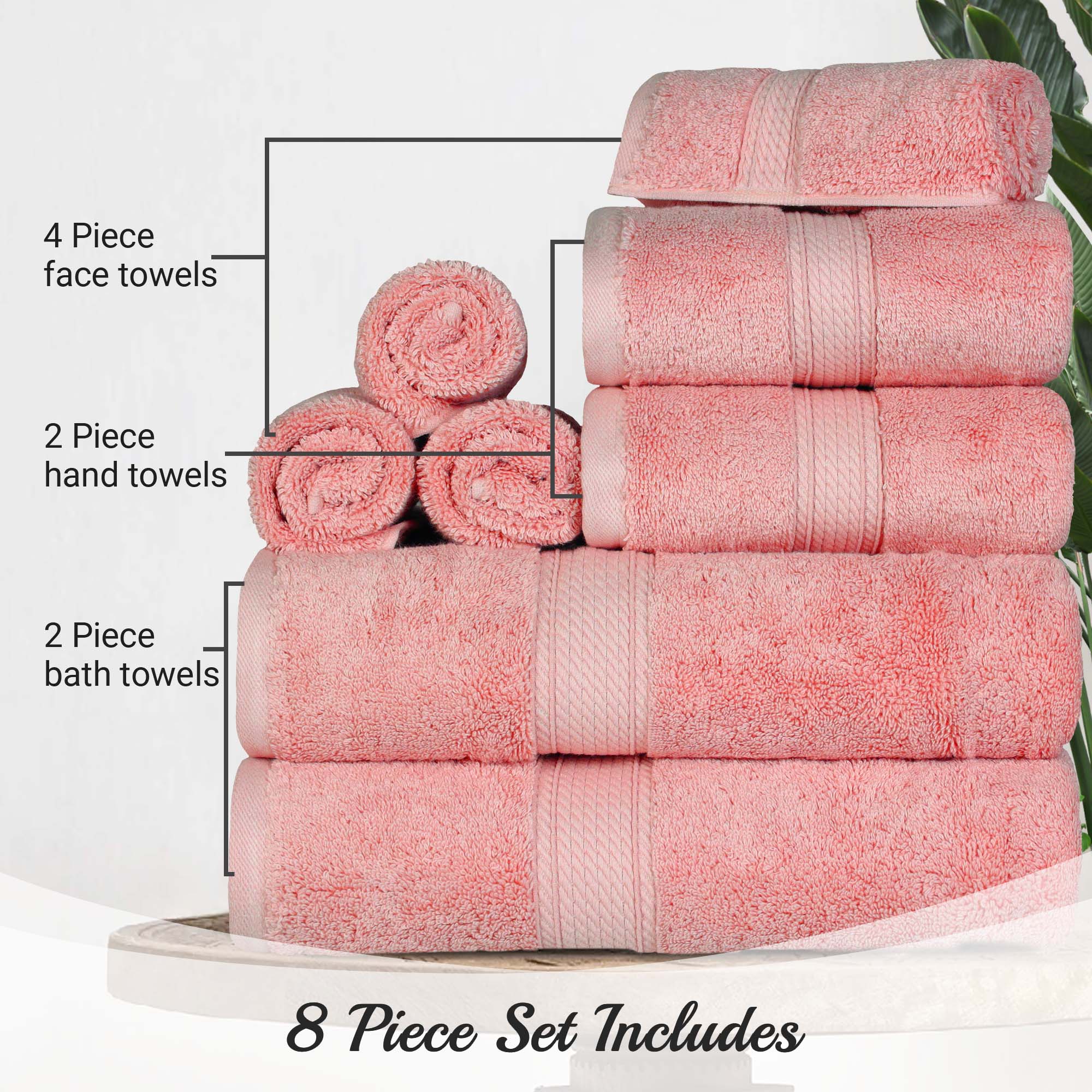 4 Piece
face towels

2 Piece
hand towels

2 Piece
bath towels

8 Piece Set Includes