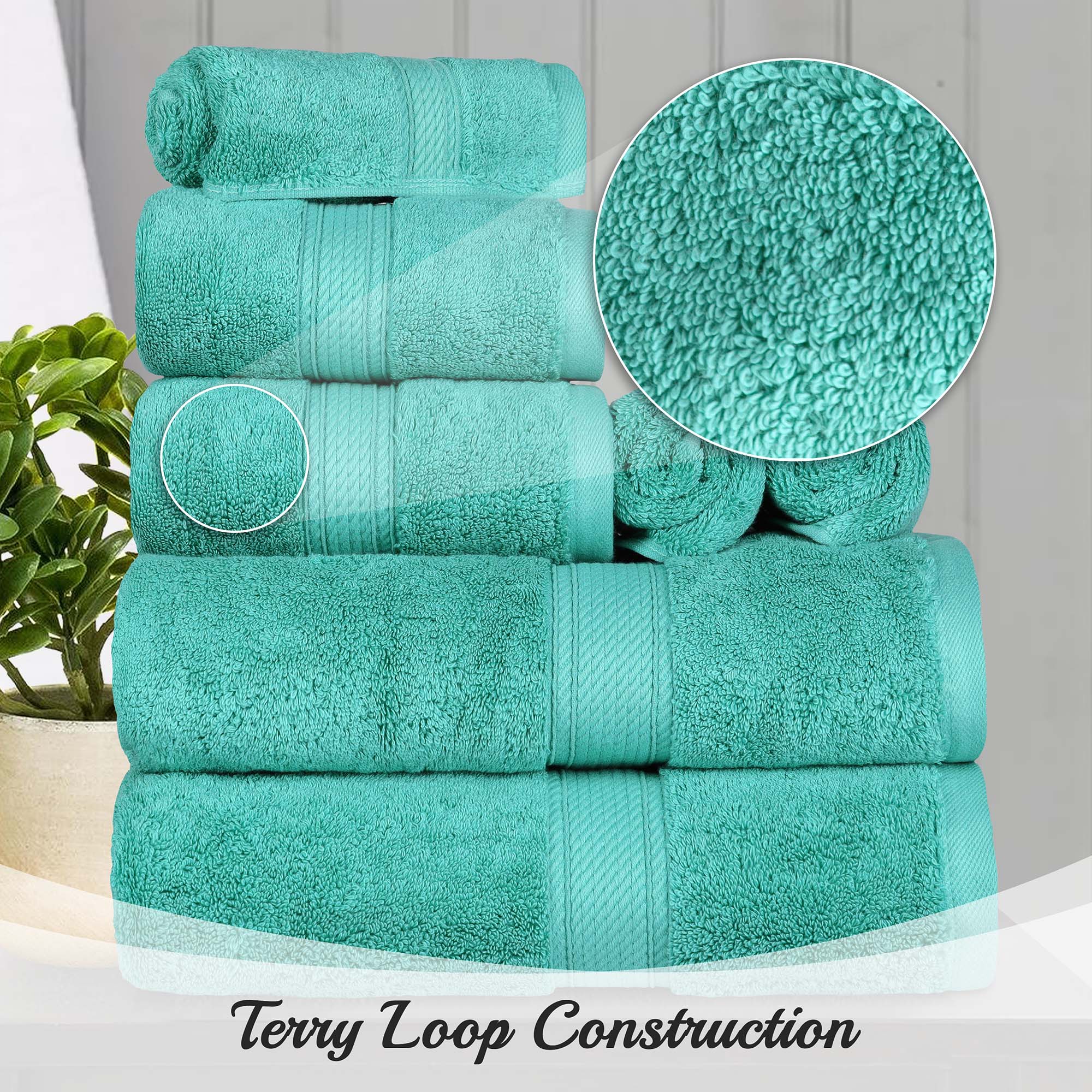 Terry Loop Construction