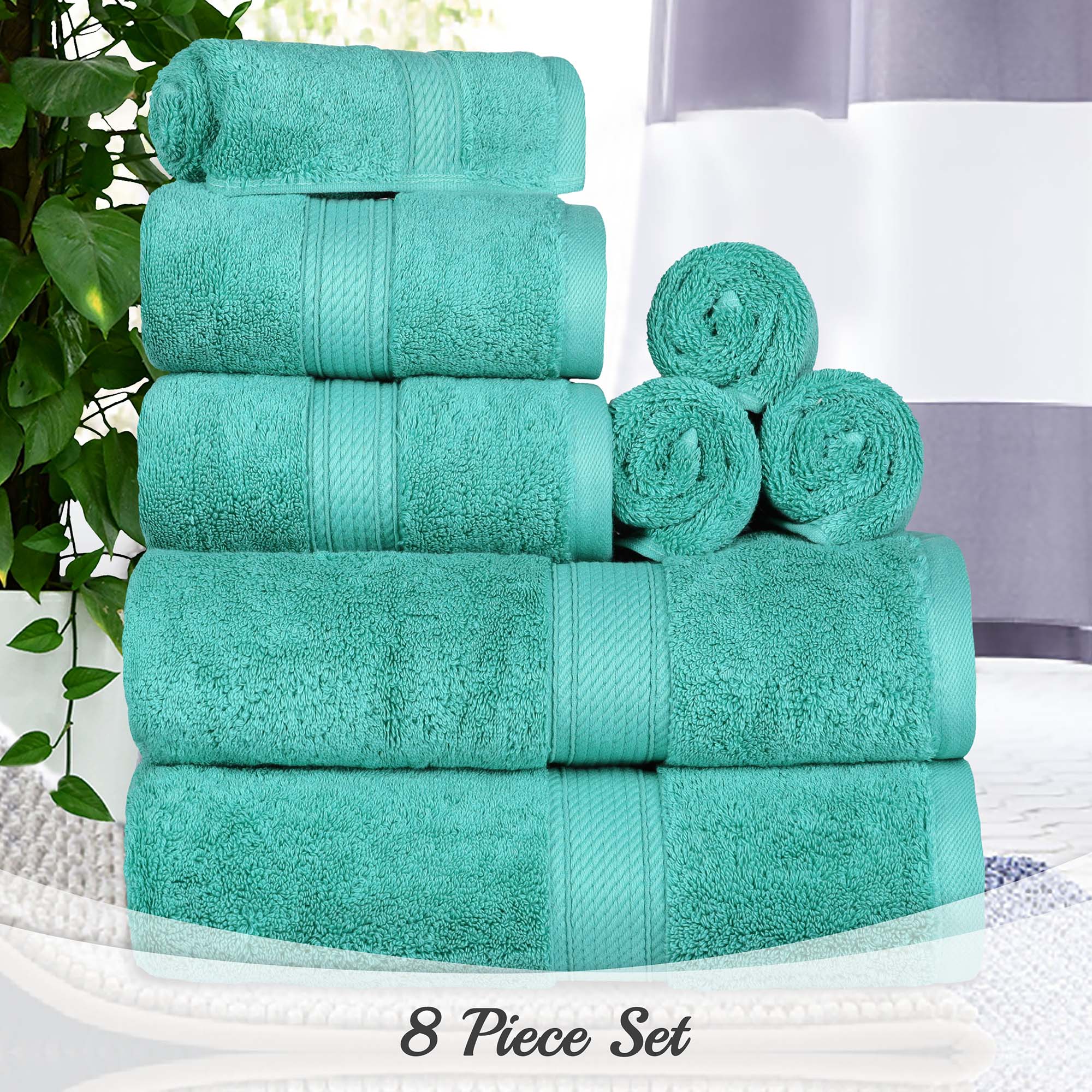 8 Piece Set