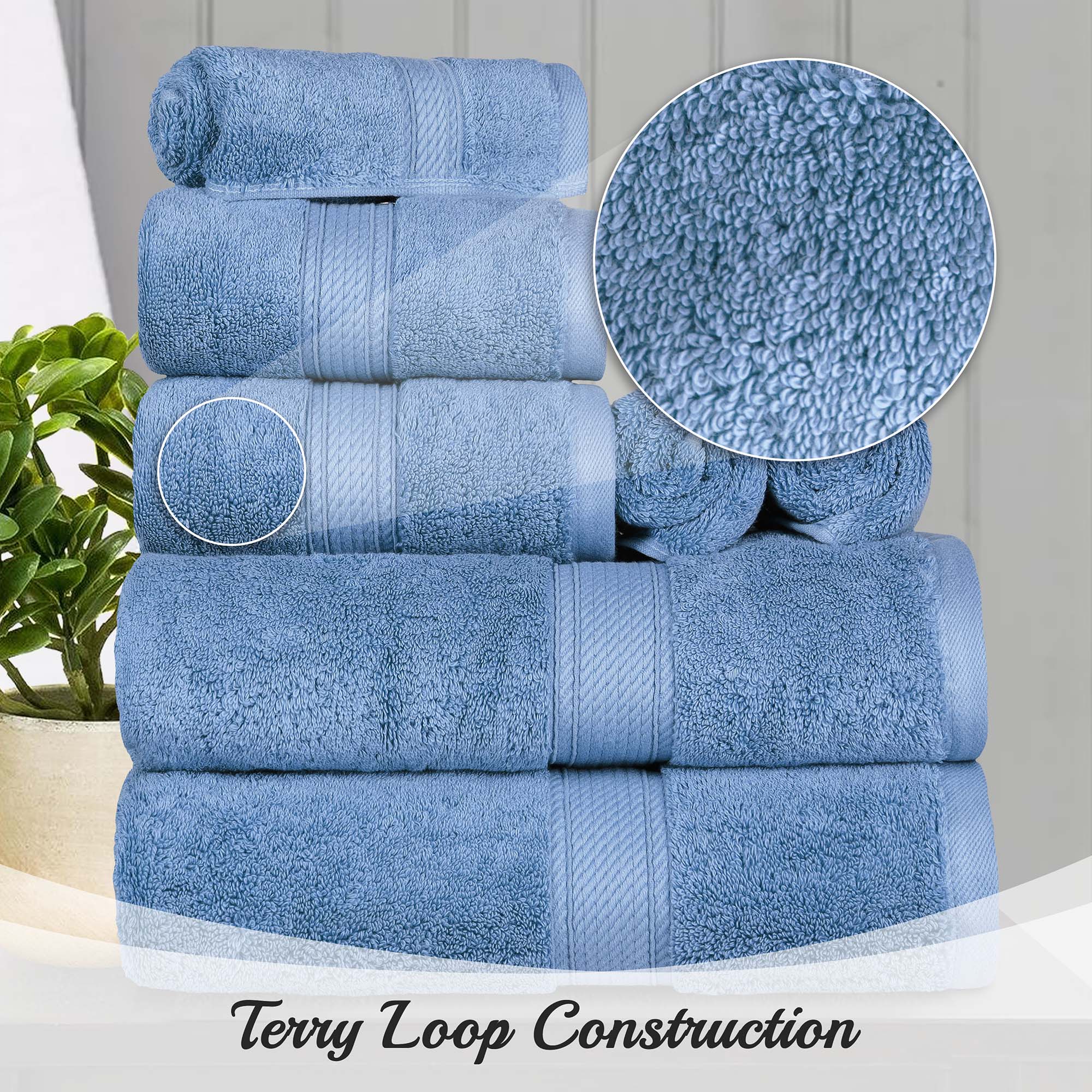 Terry Loop Construction