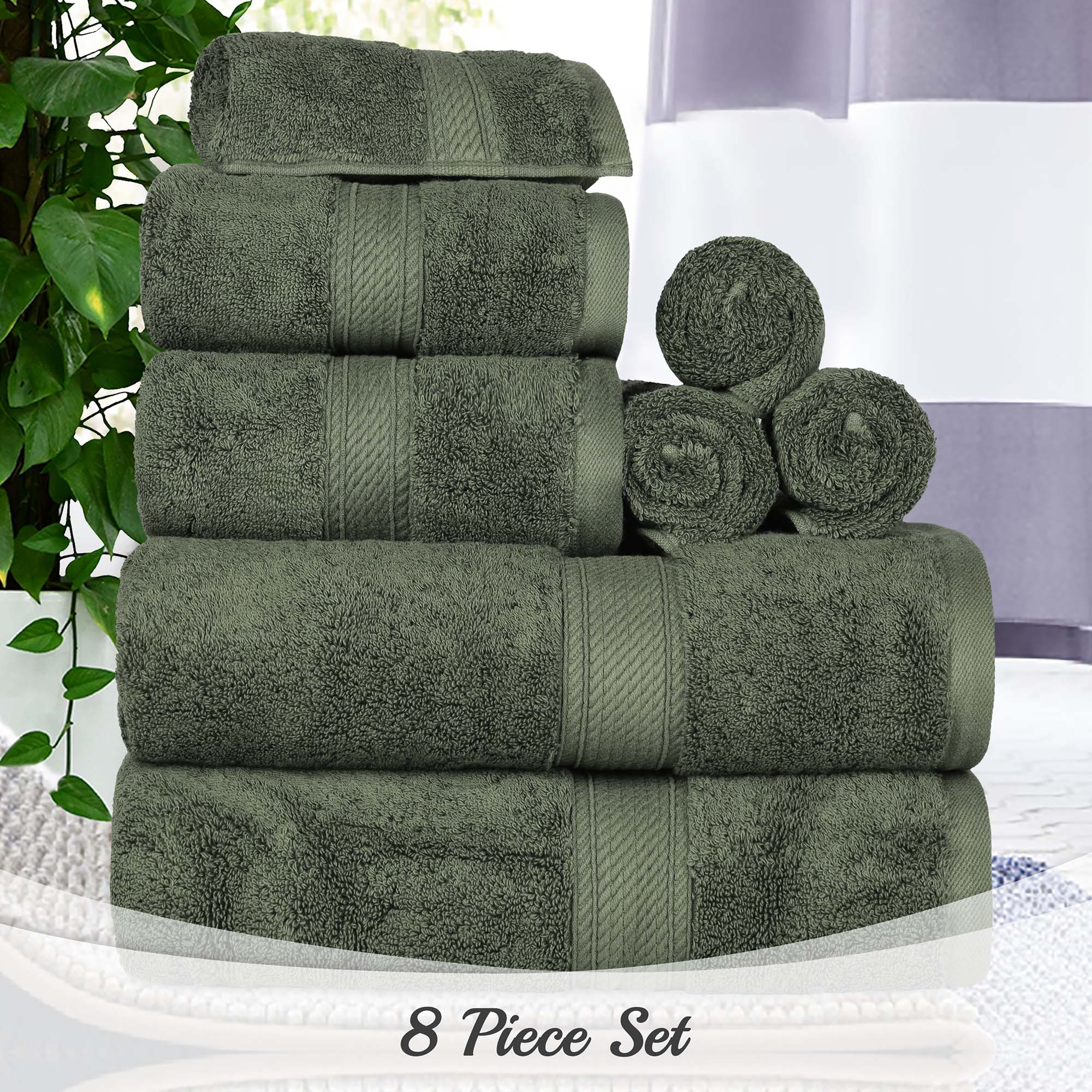 8 Piece Set