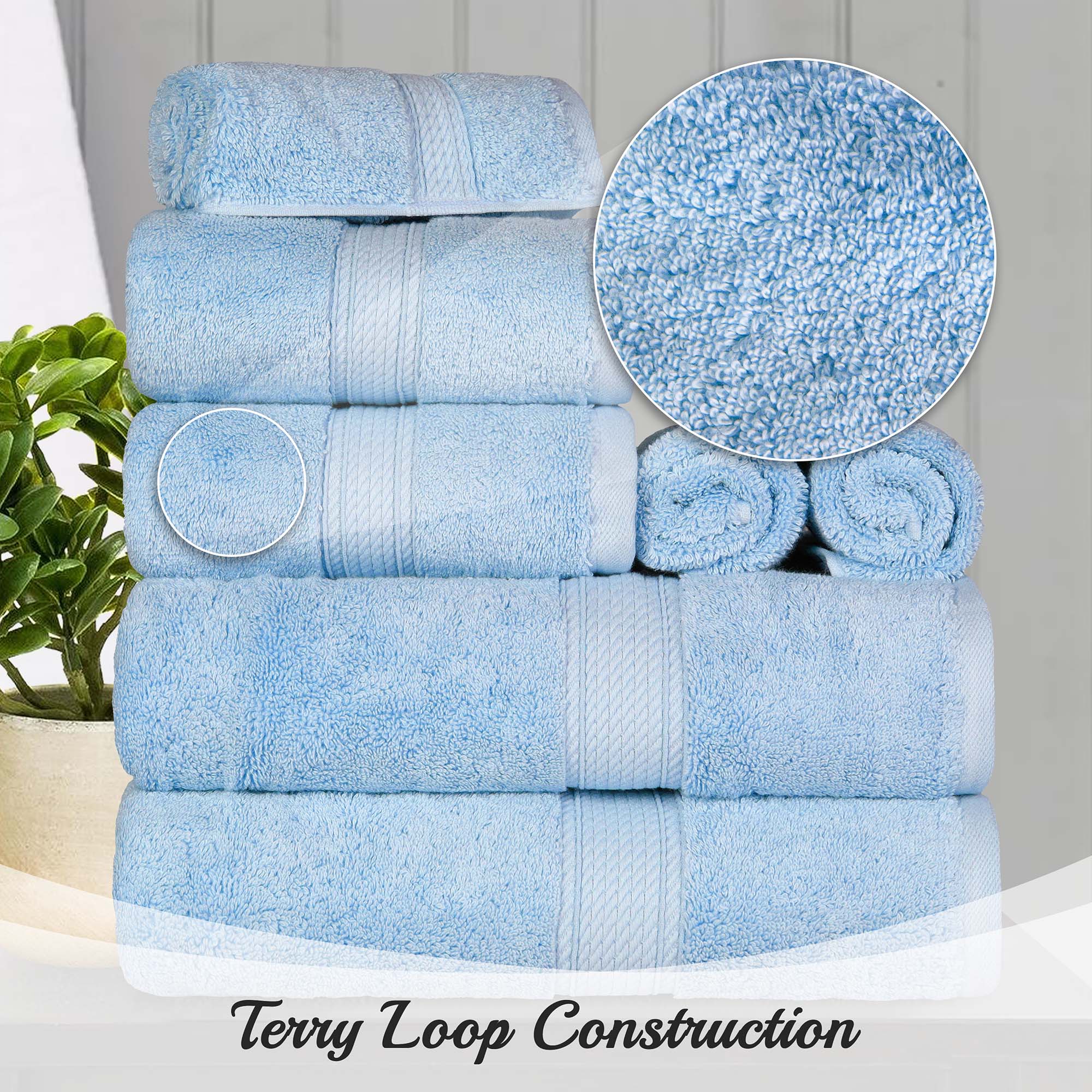 Terry Loop Construction