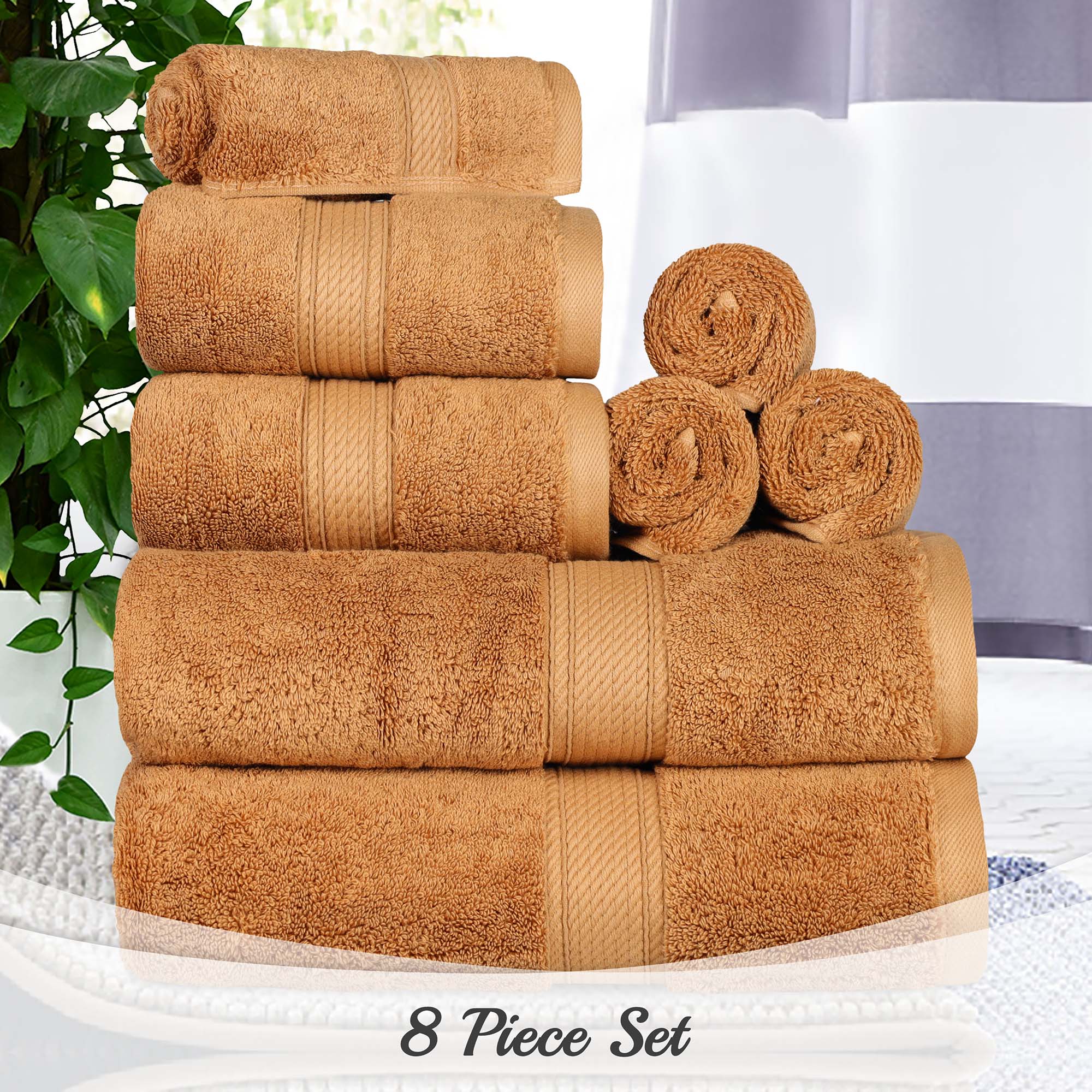 8 Piece Set