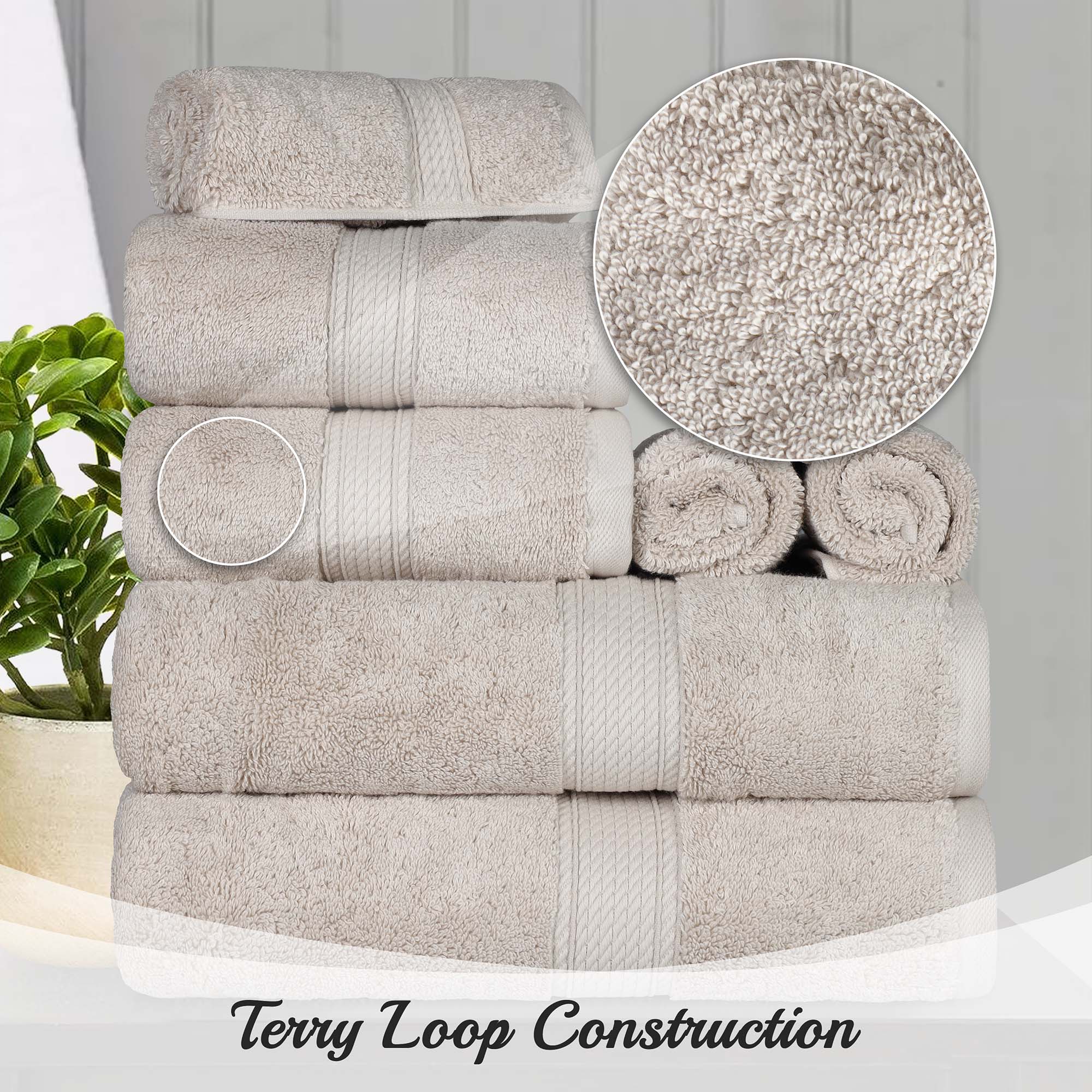 Terry Loop Construction