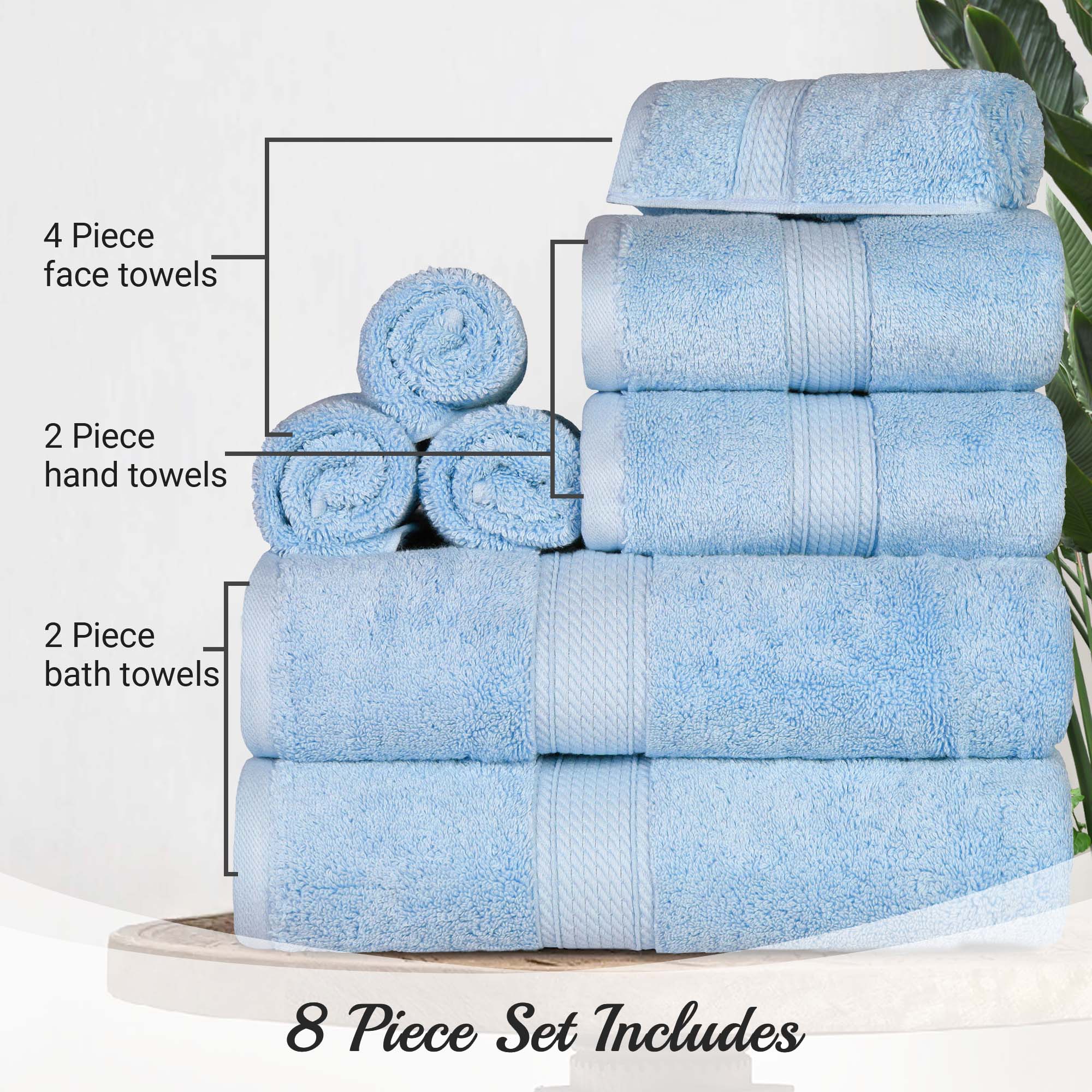 4 Piece
face towels

2 Piece
hand towels

2 Piece
bath towels

8 Piece Set Includes