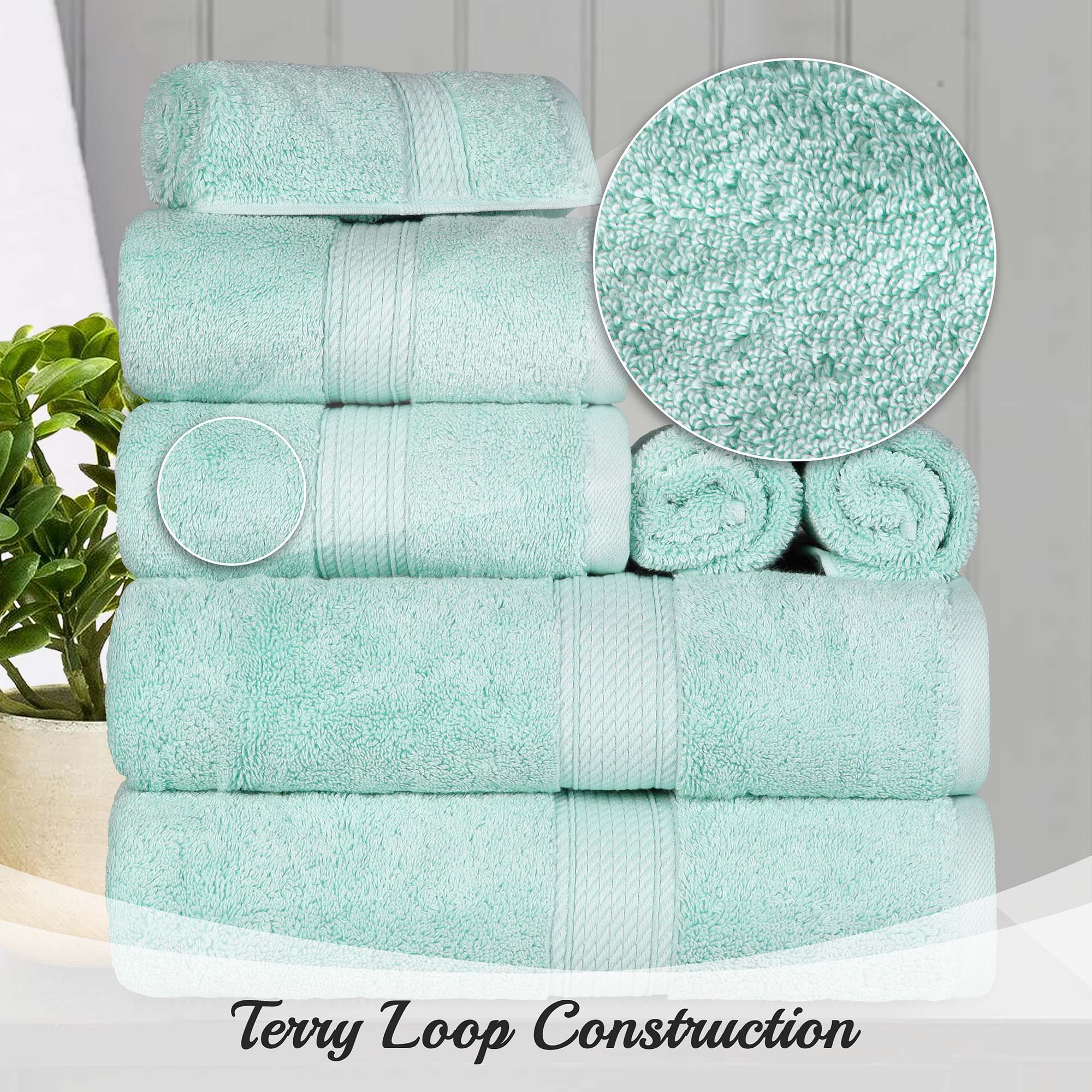 Terry Loop Construction