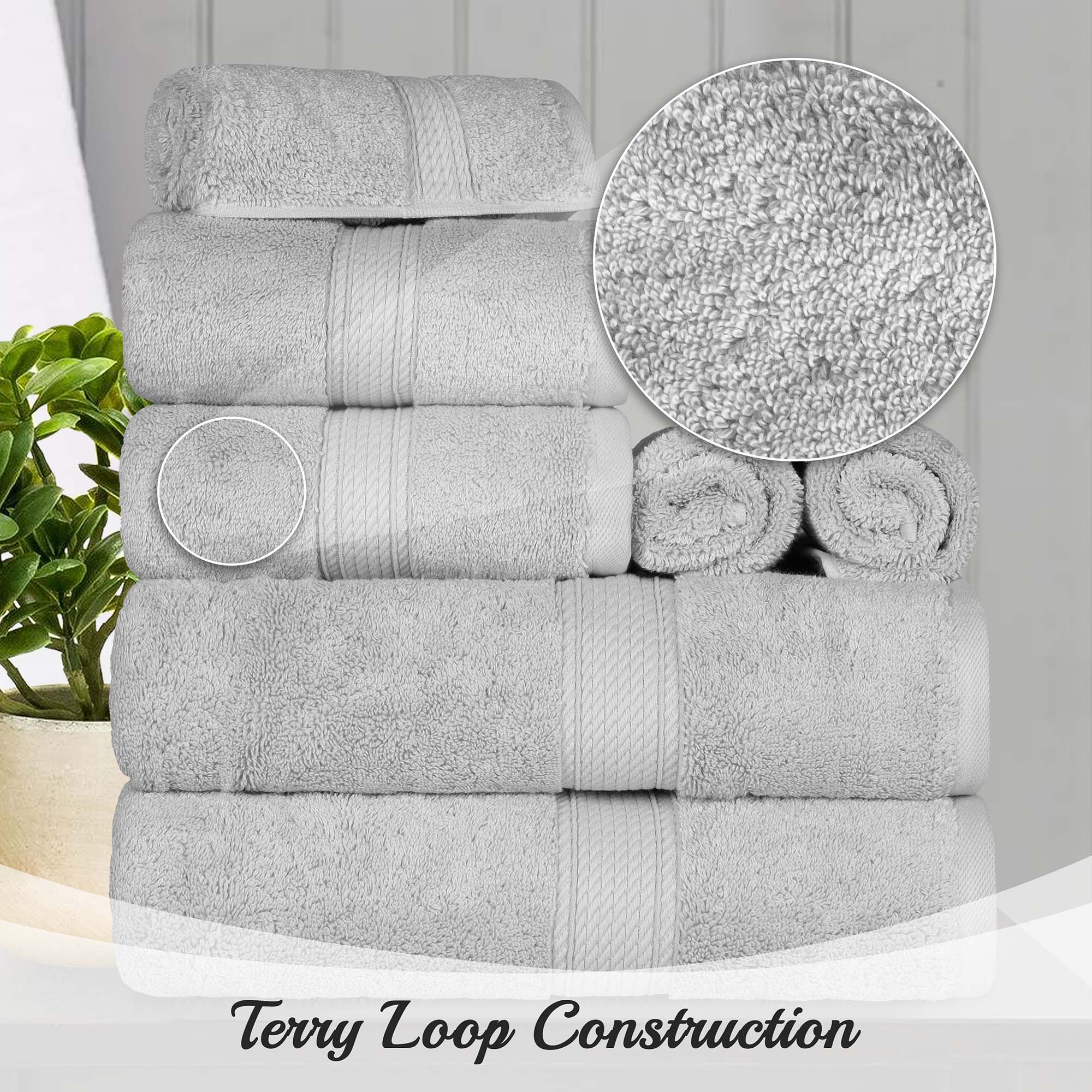 Terry Loop Construction