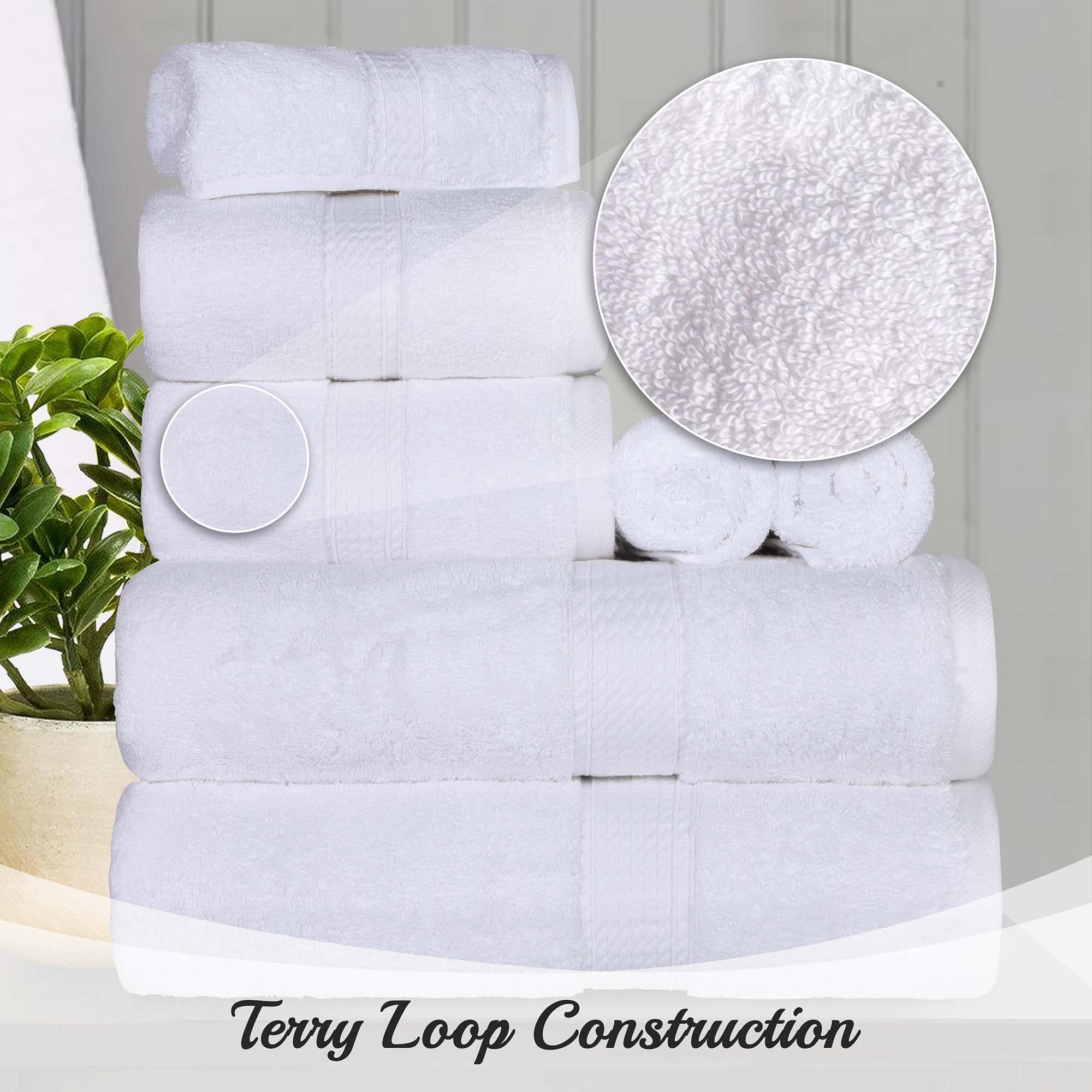 Terry Loop Construction