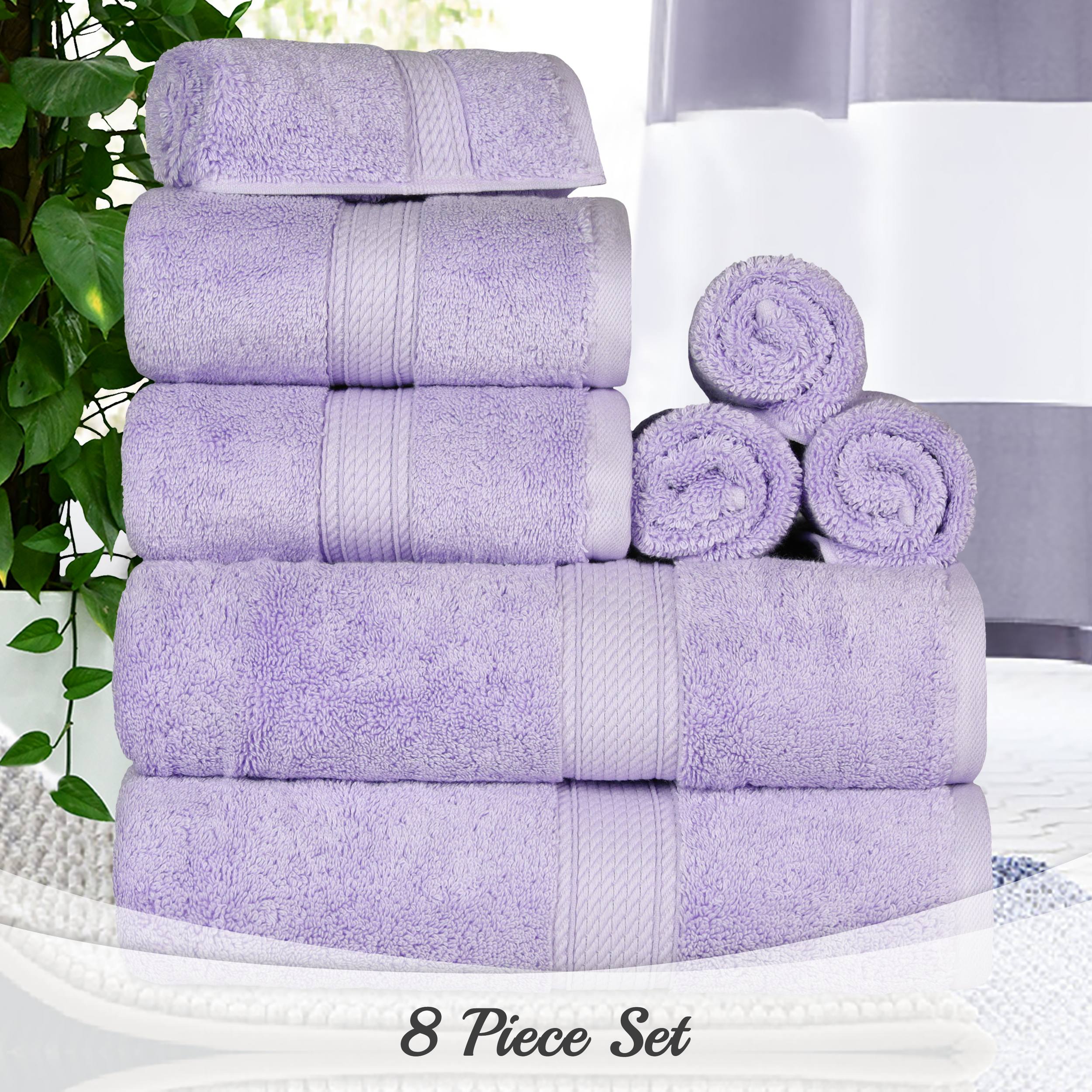 8 Piece Set