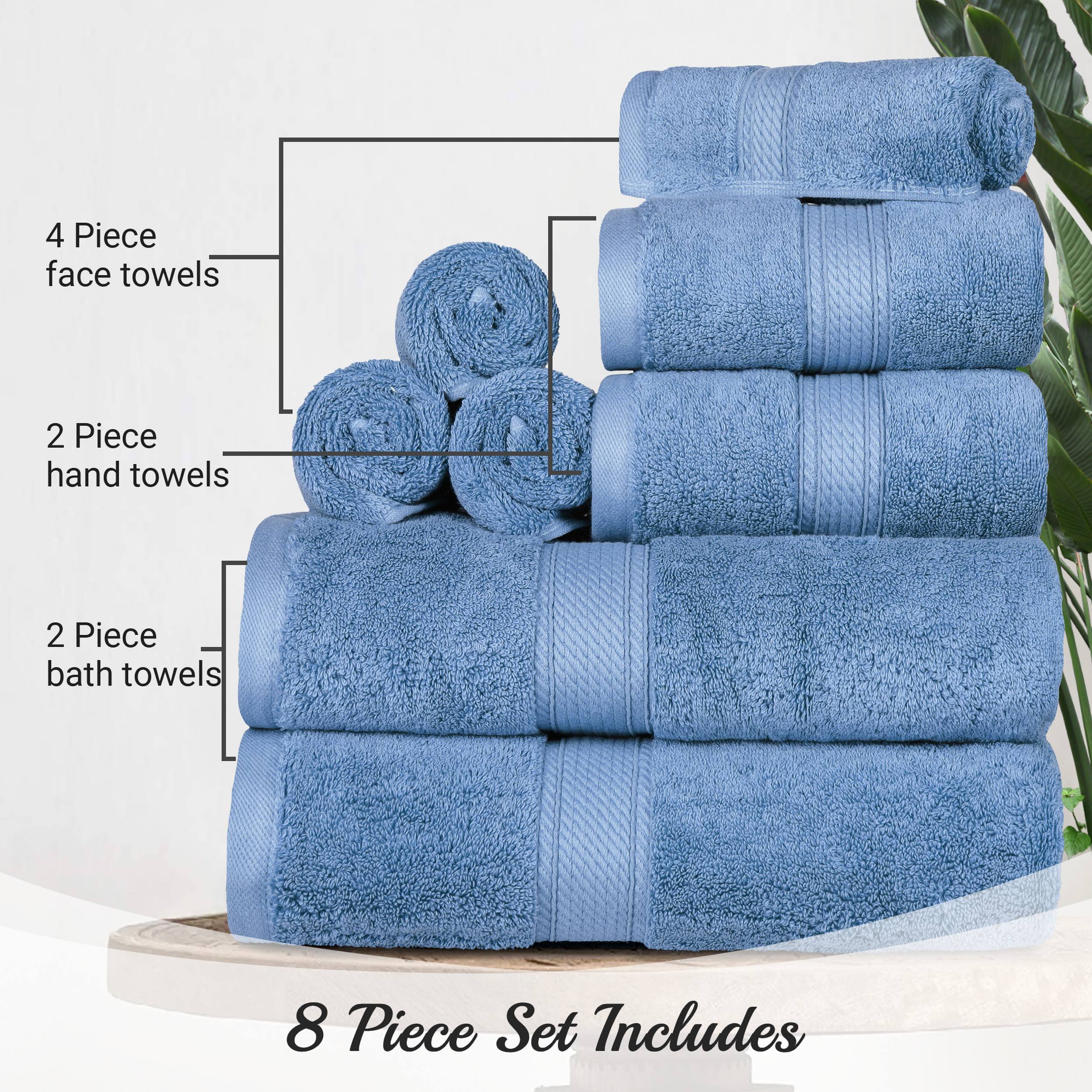 4 Piece
face towels

2 Piece
hand towels

2 Piece
bath towels

8 Piece Set Includes