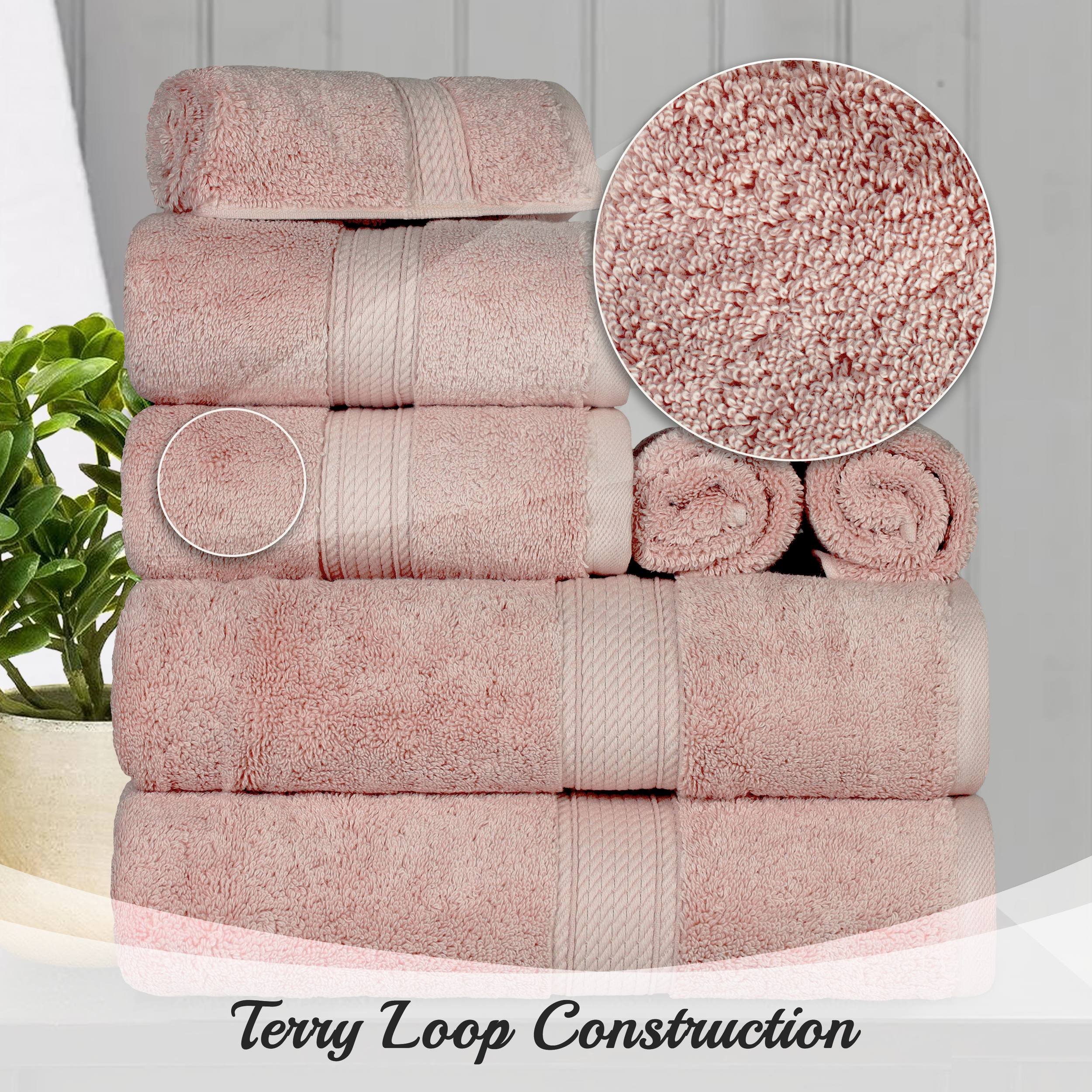 Terry Loop Construction