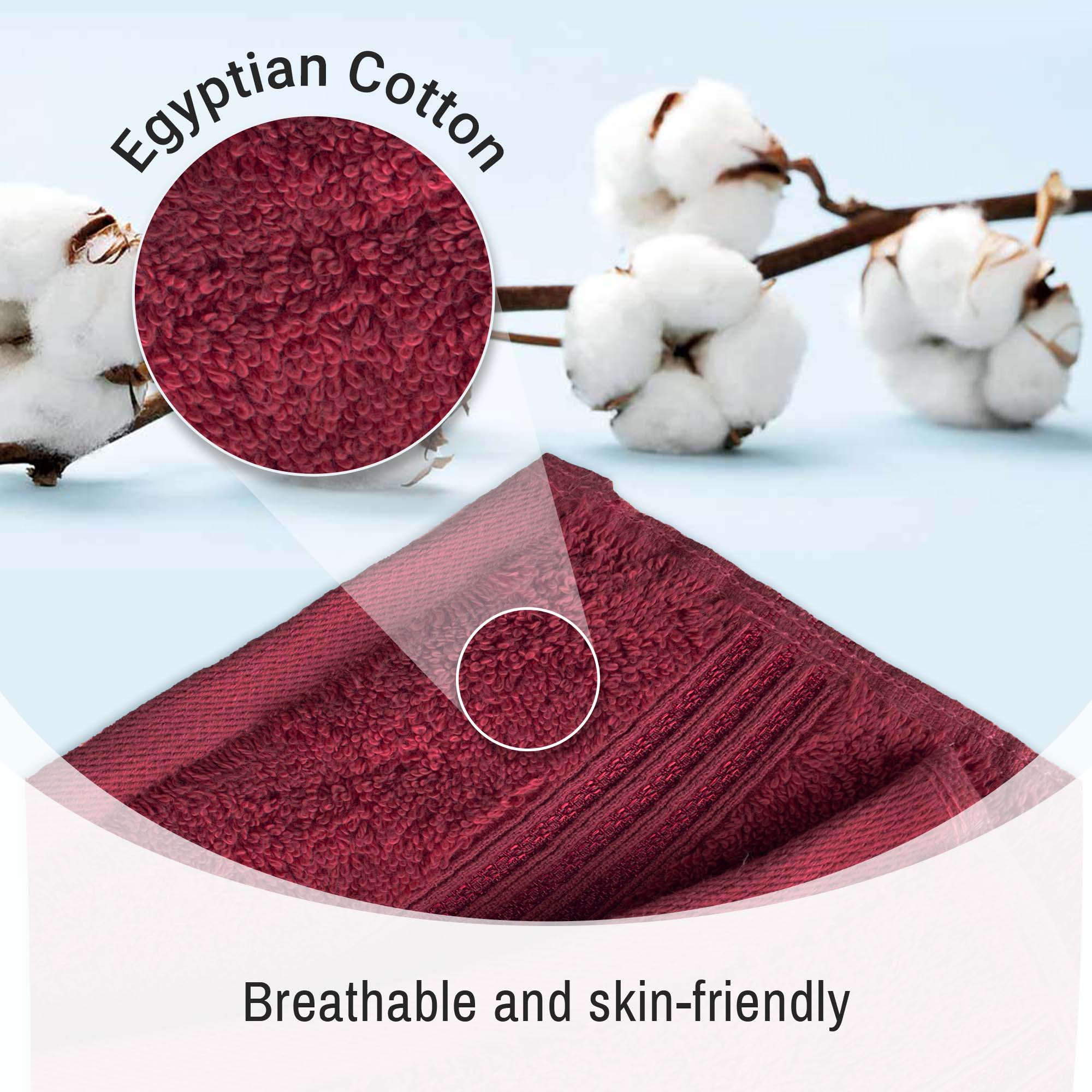 Egyptian Cotton

Breathable and skin-friendly